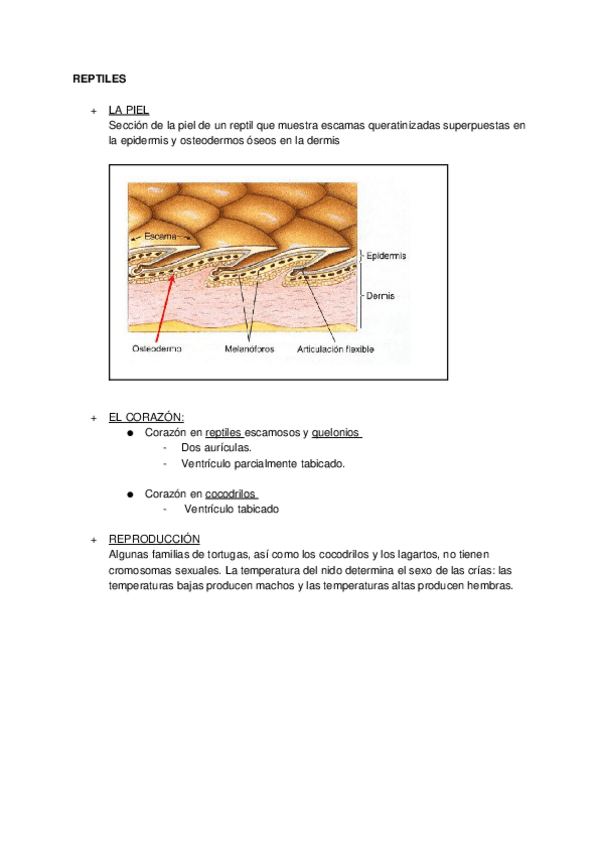 REPTILES

+ LA PIEL
Sección de la piel de un reptil que muestra escamas queratinizadas superpuestas en la epidermis y osteodermos óseos en la dermis

Escama
Epidermis
Dermis
Osteodermo
Melanóforos
Articulación flexible

+ EL CORAZÓN:
● Corazón en reptiles escamosos y quelonios
- Dos aurículas.
- Ventrículo parcialmente tabicado.

● Corazón en cocodrilos
- Ventrículo tabicado

+ REPRODUCCIÓN
Algunas familias de tortugas, así como los cocodrilos y los lagartos, no tienen cromosomas sexuales. La temperatura del nido determina el sexo de las crías: las temperaturas bajas producen machos y las temperaturas altas producen hembras.