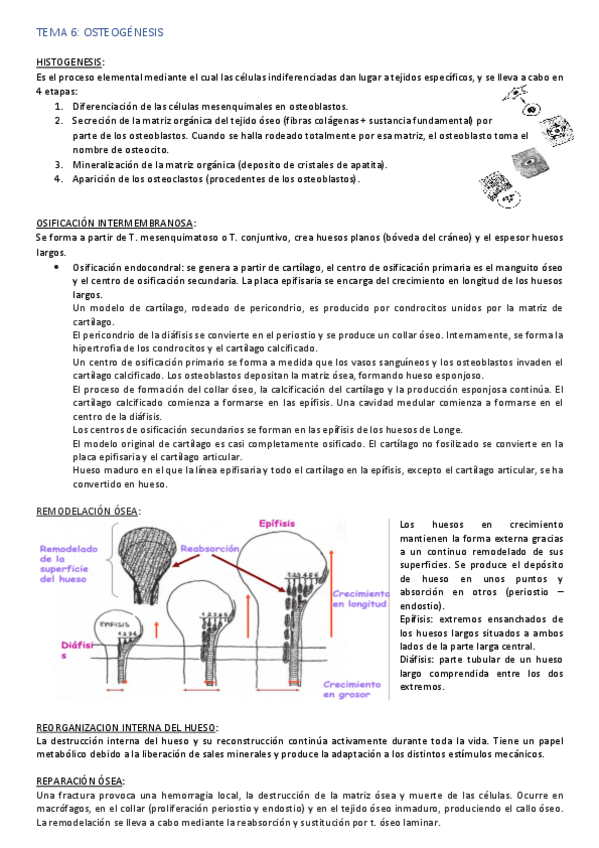 TEMA 6: OSTEOGÉNESIS

HISTOGENESIS:
Es el proceso elemental mediante el cual las células indiferenciadas dan lugar a tejidos específicos, y se lleva a cabo en 4 etapas:
1. Diferenciación de las células mesenquimales en osteoblastos.
2. Secreción de la matriz orgánica del tejido óseo (fibras colágenas + sustancia fundamental) por parte de los osteoblastos. Cuando se halla rodeado totalmente por esa matriz, el osteoblasto toma el nombre de osteocito.
3. Mineralización de la matriz orgánica (deposito de cristales de apatita).
4. Aparición de los osteoclastos (procedentes de los osteoblastos).

OSIFICACIÓN INTERMEMBRANOSA:
Se forma a partir de T. mesenquimatoso o T. conjuntivo, crea huesos planos (bóveda del cráneo) y el espesor huesos largos.
• Osificación endocondral: se genera a partir de cartílago, el centro de osificación primaria es el manguito óseo y el centro de osificación secundaria. La placa epifisaria se encarga del crecimiento en longitud de los huesos largos.
Un modelo de cartílago, rodeado de pericondrio, es producido por condrocitos unidos por la matriz de cartílago.
El pericondrio de la diáfisis se convierte en el periostio y se produce un collar óseo. Internamente, se forma la hipertrofia de los condrocitos y el cartílago calcificado.
Un centro de osificación primario se forma a medida que los vasos sanguíneos y los osteoblastos invaden el cartílago calcificado. Los osteoblastos depositan la matriz ósea, formando hueso esponjoso.
El proceso de formación del collar óseo, la calcificación del cartílago y la producción esponjosa continúa. El cartílago calcificado comienza a formarse en las epífisis. Una cavidad medular comienza a formarse en el centro de la diáfisis.
Los centros de osificación secundarios se forman en las epífisis de los huesos de Longe.
El modelo original de cartílago es casi completamente osificado. El cartílago no fosilizado se convierte en la placa epifisaria y el cartílago articular.
Hueso maduro en el que la línea epifisaria y todo el cartílago en la epífisis, excepto el cartílago articular, se ha convertido en hueso.

REMODELACIÓN ÓSEA:

Remodelado de la superficie del hueso
Reabsorción
Epífisis
EPIFISIS
Diáfisis
Crecimiento en longitud
Crecimiento en grosor

Los huesos en crecimiento mantienen la forma externa gracias a un continuo remodelado de sus superficies. Se produce el depósito de hueso en unos puntos y absorción en otros (periostio – endostio).
Epífisis: extremos ensanchados de los huesos largos situados a ambos lados de la parte larga central.
Diáfisis: parte tubular de un hueso largo comprendida entre los dos extremos.

REORGANIZACION INTERNA DEL HUESO:
La destrucción interna del hueso y su reconstrucción continúa activamente durante toda la vida. Tiene un papel metabólico debido a la liberación de sales minerales y produce la adaptación a los distintos estímulos mecánicos.

REPARACIÓN ÓSEA:
Una fractura provoca una hemorragia local, la destrucción de la matriz ósea y muerte de las células. Ocurre en macrófagos, en el collar (proliferación periostio y endostio) y en el tejido óseo inmaduro, produciendo el callo óseo. La remodelación se lleva a cabo mediante la reabsorción y sustitución por t. óseo laminar.