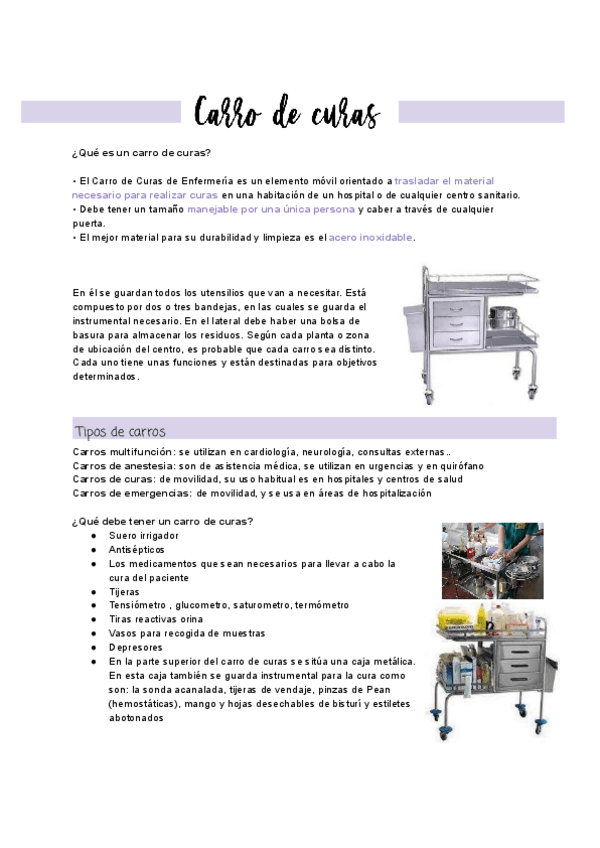 Carro de curas

¿Qué es un carro de curas?

• El Carro de Curas de Enfermería es un elemento móvil orientado a trasladar el material necesario para realizar curas en una habitación de un hospital o de cualquier centro sanitario.
• Debe tener un tamaño manejable por una única persona y caber a través de cualquier puerta.
• El mejor material para su durabilidad y limpieza es el acero inoxidable.

En él se guardan todos los utensilios que van a necesitar. Está compuesto por dos o tres bandejas, en las cuales se guarda el instrumental necesario. En el lateral debe haber una bolsa de basura para almacenar los residuos. Según cada planta o zona de ubicación del centro, es probable que cada carro sea distinto. Cada uno tiene unas funciones y están destinadas para objetivos determinados.

Tipos de carros

Carros multifunción: se utilizan en cardiología, neurología, consultas externas..
Carros de anestesia: son de asistencia médica, se utilizan en urgencias y en quirófano
Carros de curas: de movilidad, su uso habitual es en hospitales y centros de salud
Carros de emergencias: de movilidad, y se usa en áreas de hospitalización

¿Qué debe tener un carro de curas?
● Suero irrigador
● Antisépticos
● Los medicamentos que sean necesarios para llevar a cabo la cura del paciente
● Tijeras
● Tensiómetro , glucometro, saturometro, termómetro
● Tiras reactivas orina
● Vasos para recogida de muestras
● Depresores
● En la parte superior del carro de curas se sitúa una caja metálica. En esta caja también se guarda instrumental para la cura como son: la sonda acanalada, tijeras de vendaje, pinzas de Pean (hemostáticas), mango y hojas desechables de bisturí y estiletes abotonados