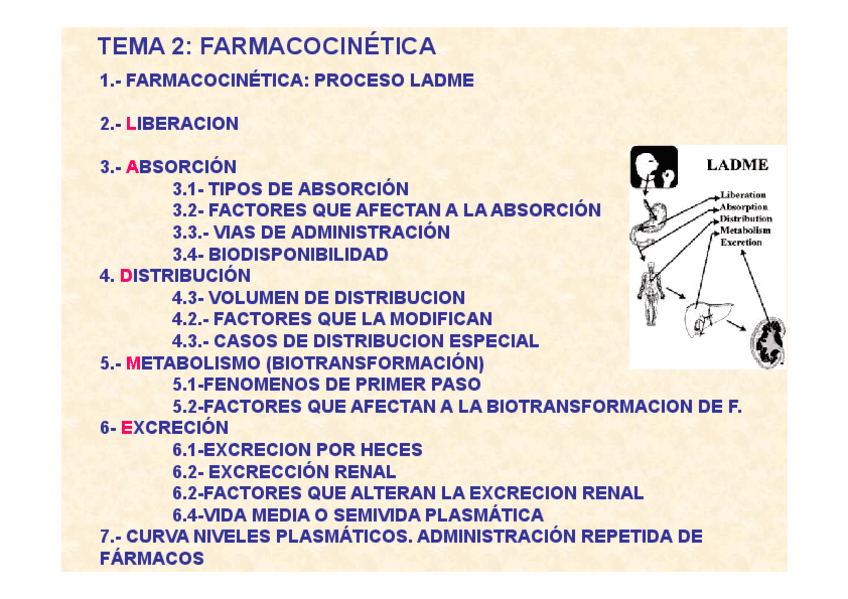 TEMA 2: FARMACOCINÉTICA

1.- FARMACOCINÉTICA: PROCESO LADME

2.- LIBERACION

3.- ABSORCIÓN
3.1- TIPOS DE ABSORCIÓN
3.2- FACTORES QUE AFECTAN A LA ABSORCIÓN
3.3.- VIAS DE ADMINISTRACIÓN
3.4- BIODISPONIBILIDAD
4. DISTRIBUCIÓN
4.3- VOLUMEN DE DISTRIBUCION
4.2.- FACTORES QUE LA MODIFICAN
4.3.- CASOS DE DISTRIBUCION ESPECIAL
5.- METABOLISMO (BIOTRANSFORMACIÓN)
5.1-FENOMENOS DE PRIMER PASO
5.2-FACTORES QUE AFECTAN A LA BIOTRANSFORMACION DE F.
6- EXCRECIÓN
6.1-EXCRECION POR HECES
6.2- EXCRECCIÓN RENAL
6.2-FACTORES QUE ALTERAN LA EXCRECION RENAL
6.4-VIDA MEDIA O SEMIVIDA PLASMÁTICA
7.- CURVA NIVELES PLASMÁTICOS. ADMINISTRACIÓN REPETIDA DE FÁRMACOS

LADME
Liberation
Absorption
Distribution
Metabolism
Excretion