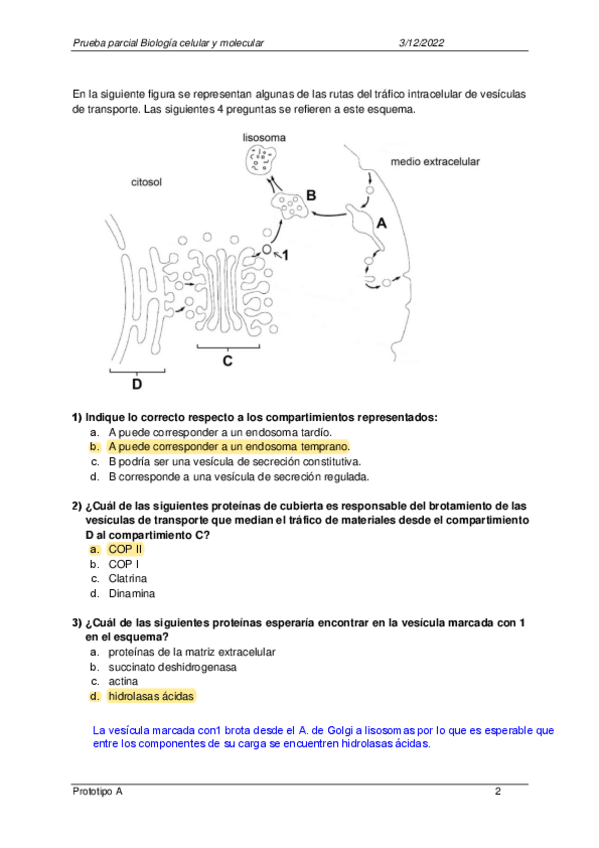 Prueba parcial Biología celular y molecular 3/12/2022

En la siguiente figura se representan algunas de las rutas del tráfico intracelular de vesículas de transporte. Las siguientes 4 preguntas se refieren a este esquema.

lisosoma

medio extracelular

citosol

B

A

1

C

D

1) Indique lo correcto respecto a los compartimientos representados:
a. A puede corresponder a un endosoma tardío.
b. A puede corresponder a un endosoma temprano.
c. B podría ser una vesícula de secreción constitutiva.
d. B corresponde a una vesícula de secreción regulada.

2) ¿Cuál de las siguientes proteínas de cubierta es responsable del brotamiento de las vesículas de transporte que median el tráfico de materiales desde el compartimiento D al compartimiento C?
a. COP II
b. COP I
c. Clatrina
d. Dinamina

3) ¿Cuál de las siguientes proteínas esperaría encontrar en la vesícula marcada con 1 en el esquema?
a. proteínas de la matriz extracelular
b. succinato deshidrogenasa
c. actina
d. hidrolasas ácidas

La vesícula marcada con1 brota desde el A. de Golgi a lisosomas por lo que es esperable que entre los componentes de su carga se encuentren hidrolasas ácidas.

Prototipo A 2