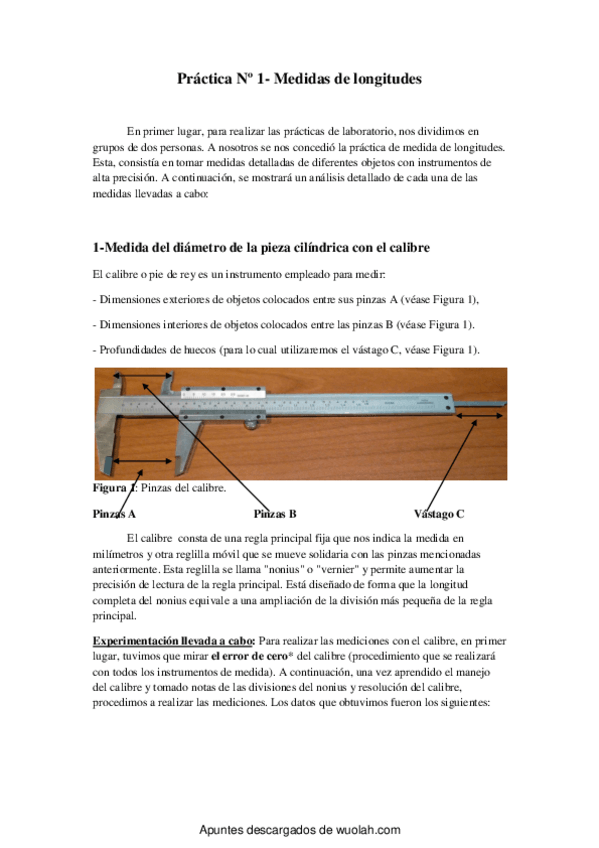 Práctica Nº 1- Medidas de longitudes

En primer lugar, para realizar las prácticas de laboratorio, nos dividimos en grupos de dos personas. A nosotros se nos concedió la práctica de medida de longitudes. Esta, consistía en tomar medidas detalladas de diferentes objetos con instrumentos de alta precisión. A continuación, se mostrará un análisis detallado de cada una de las medidas llevadas a cabo:

1-Medida del diámetro de la pieza cilíndrica con el calibre

El calibre o pie de rey es un instrumento empleado para medir:

- Dimensiones exteriores de objetos colocados entre sus pinzas A (véase Figura 1),

- Dimensiones interiores de objetos colocados entre las pinzas B (véase Figura 1).

- Profundidades de huecos (para lo cual utilizaremos el vástago C, véase Figura 1).

Figura 1: Pinzas del calibre.

Pinzas A Pinzas B Vástago C

El calibre consta de una regla principal fija que nos indica la medida en milímetros y otra reglilla móvil que se mueve solidaria con las pinzas mencionadas anteriormente. Esta reglilla se llama "nonius" o "vernier" y permite aumentar la precisión de lectura de la regla principal. Está diseñado de forma que la longitud completa del nonius equivale a una ampliación de la división más pequeña de la regla principal.

Experimentación llevada a cabo: Para realizar las mediciones con el calibre, en primer lugar, tuvimos que mirar el error de cero* del calibre (procedimiento que se realizará con todos los instrumentos de medida). A continuación, una vez aprendido el manejo del calibre y tomado notas de las divisiones del nonius y resolución del calibre, procedimos a realizar las mediciones. Los datos que obtuvimos fueron los siguientes:

Apuntes descargados de wuolah.com