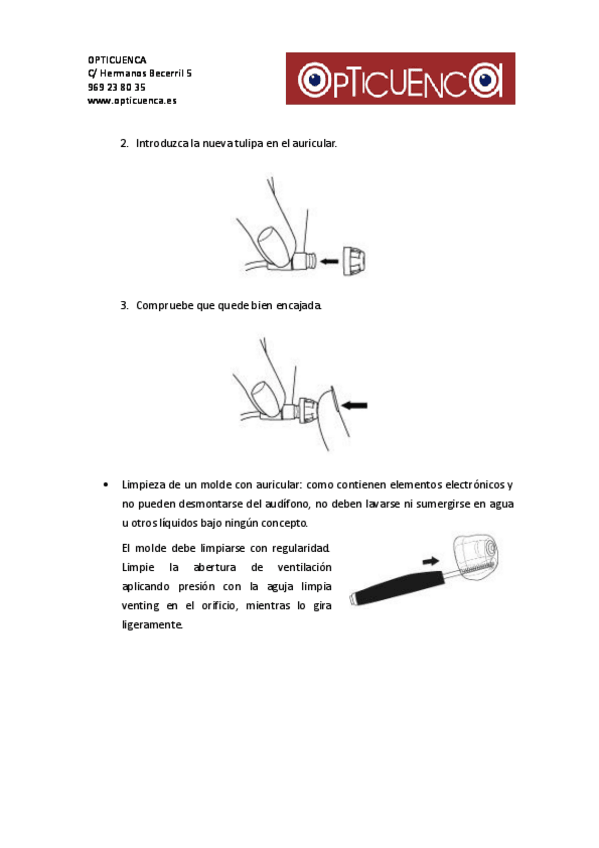 OPTICUENCA
C/ Hermanos Becerril 5
969 23 80 35
www.opticuenca.es

OPTICUENCA

2. Introduzca la nueva tulipa en el auricular.

3. Compruebe que quede bien encajada.

• Limpieza de un molde con auricular: como contienen elementos electrónicos y no pueden desmontarse del audífono, no deben lavarse ni sumergirse en agua u otros líquidos bajo ningún concepto.

El molde debe limpiarse con regularidad. Limpie la abertura de ventilación aplicando presión con la aguja limpia venting en el orificio, mientras lo gira ligeramente.