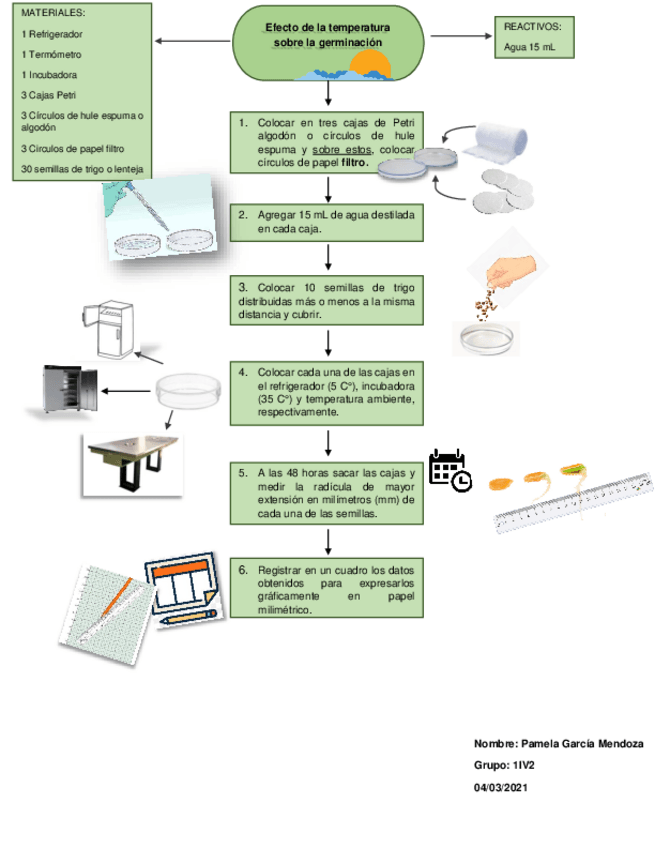 MATERIALES:

1 Refrigerador

1 Termómetro

1 Incubadora

3 Cajas Petri

3 Círculos de hule espuma o algodón

3 Círculos de papel filtro

30 semillas de trigo o lenteja

Efecto de la temperatura sobre la germinación

REACTIVOS:

Agua 15 mL

1. Colocar en tres cajas de Petri algodón o círculos de hule espuma y sobre estos, colocar círculos de papel filtro.

2. Agregar 15 mL de agua destilada en cada caja.

3. Colocar 10 semillas de trigo distribuidas más o menos a la misma distancia y cubrir.

4. Colocar cada una de las cajas en el refrigerador (5 C°), incubadora (35 C°) y temperatura ambiente, respectivamente.

5. A las 48 horas sacar las cajas y medir la radícula de mayor extensión en milímetros (mm) de cada una de las semillas.

6. Registrar en un cuadro los datos obtenidos para expresarlos gráficamente en papel milimétrico.

Nombre: Pamela García Mendoza

Grupo: 1IV2

04/03/2021