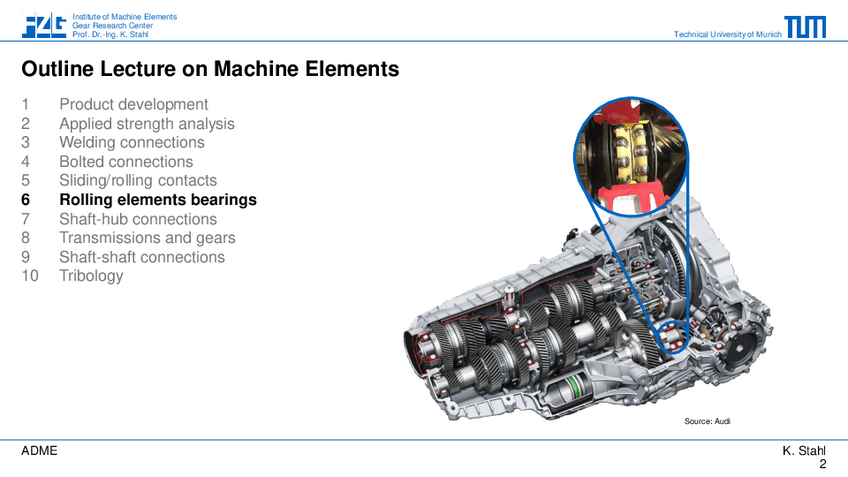 FZG
Institute of Machine Elements
Gear Research Center
Prof. Dr.-Ing. K. Stahl

Technical University of Munich
TUM

Outline Lecture on Machine Elements

1 Product development
2 Applied strength analysis
3 Welding connections
4 Bolted connections
5 Sliding/rolling contacts
6 Rolling elements bearings
7 Shaft-hub connections
8 Transmissions and gears
9 Shaft-shaft connections
10 Tribology

Source: Audi

ADME

K. Stahl
2