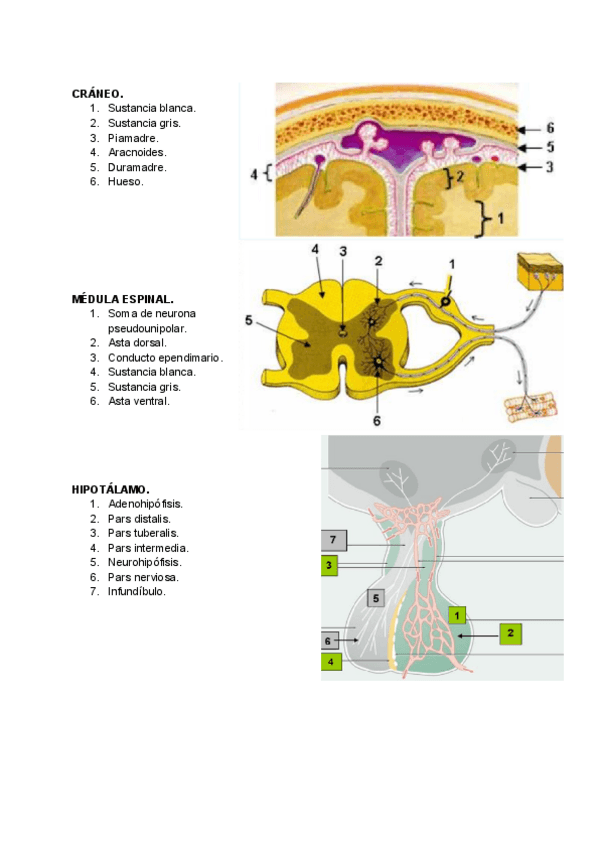 CRÁNEO.
1. Sustancia blanca.
2. Sustancia gris.
3. Piamadre.
4. Aracnoides.
5. Duramadre.
6. Hueso.

6
5
3
4
2
1

MÉDULA ESPINAL.
1. Soma de neurona pseudounipolar.
2. Asta dorsal.
3. Conducto ependimario.
4. Sustancia blanca.
5. Sustancia gris.
6. Asta ventral.

4
3
2
1
5
6

HIPOTÁLAMO.
1. Adenohipófisis.
2. Pars distalis.
3. Pars tuberalis.
4. Pars intermedia.
5. Neurohipófisis.
6. Pars nerviosa.
7. Infundíbulo.

7
3
5
1
2
6
4