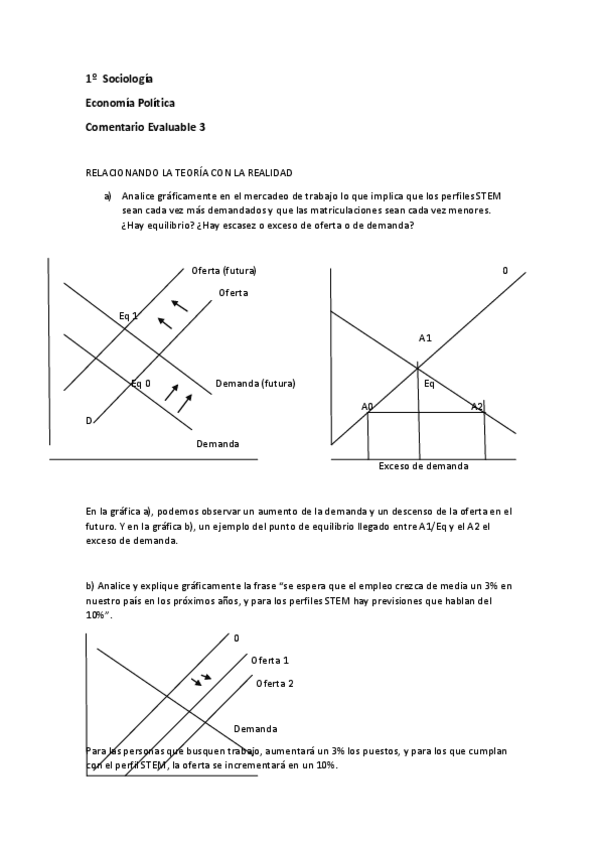 1º Sociología

Economía Política

Comentario Evaluable 3

RELACIONANDO LA TEORÍA CON LA REALIDAD

a) Analice gráficamente en el mercadeo de trabajo lo que implica que los perfiles STEM sean cada vez más demandados y que las matriculaciones sean cada vez menores. ¿Hay equilibrio? ¿Hay escasez o exceso de oferta o de demanda?

Oferta (futura)
Oferta
Eq 1
Eq 0
Demanda (futura)
D
Demanda

0
A1
Eq
A0
A2
Exceso de demanda

En la gráfica a), podemos observar un aumento de la demanda y un descenso de la oferta en el futuro. Y en la gráfica b), un ejemplo del punto de equilibrio llegado entre A1/Eq y el A2 el exceso de demanda.

b) Analice y explique gráficamente la frase "se espera que el empleo crezca de media un 3% en nuestro país en los próximos años, y para los perfiles STEM hay previsiones que hablan del 10%".

0
Oferta 1
Oferta 2
Demanda

Para las personas que busquen trabajo, aumentará un 3% los puestos, y para los que cumplan con el perfil STEM, la oferta se incrementará en un 10%.