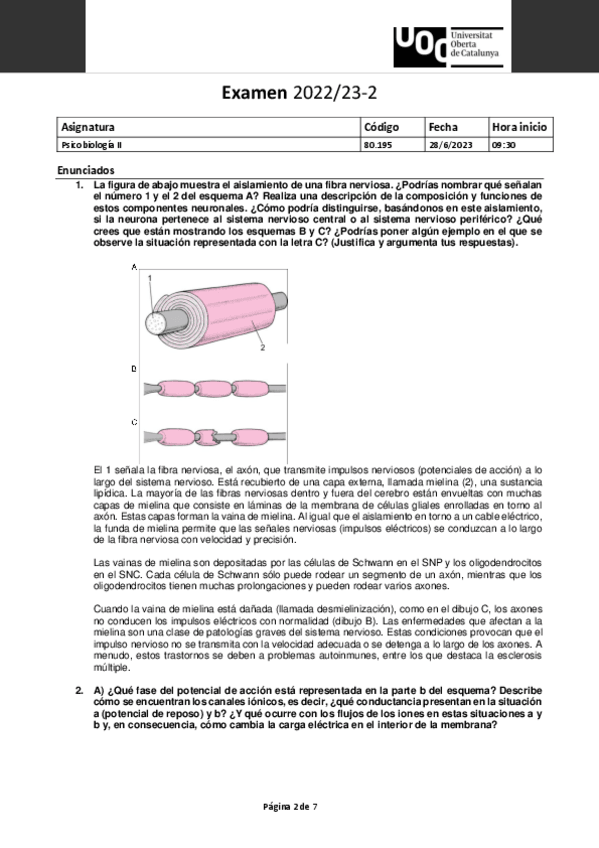 UOC Universitat Oberta de Catalunya

Examen 2022/23-2

| Asignatura | Código | Fecha | Hora inicio |
|---|---|---|---|
| Psicobiología II | 80.195 | 28/6/2023 | 09:30 |

Enunciados

1. La figura de abajo muestra el aislamiento de una fibra nerviosa. ¿Podrías nombrar qué señalan el número 1 y el 2 del esquema A? Realiza una descripción de la composición y funciones de estos componentes neuronales. ¿Cómo podría distinguirse, basándonos en este aislamiento, si la neurona pertenece al sistema nervioso central o al sistema nervioso periférico? ¿Qué crees que están mostrando los esquemas B y C? ¿Podrías poner algún ejemplo en el que se observe la situación representada con la letra C? (Justifica y argumenta tus respuestas).

A
1
2
B
C

El 1 señala la fibra nerviosa, el axón, que transmite impulsos nerviosos (potenciales de acción) a lo largo del sistema nervioso. Está recubierto de una capa externa, llamada mielina (2), una sustancia lipídica. La mayoría de las fibras nerviosas dentro y fuera del cerebro están envueltas con muchas capas de mielina que consiste en láminas de la membrana de células gliales enrolladas en torno al axón. Estas capas forman la vaina de mielina. Al igual que el aislamiento en torno a un cable eléctrico, la funda de mielina permite que las señales nerviosas (impulsos eléctricos) se conduzcan a lo largo de la fibra nerviosa con velocidad y precisión.

Las vainas de mielina son depositadas por las células de Schwann en el SNP y los oligodendrocitos en el SNC. Cada célula de Schwann sólo puede rodear un segmento de un axón, mientras que los oligodendrocitos tienen muchas prolongaciones y pueden rodear varios axones.

Cuando la vaina de mielina está dañada (llamada desmielinización), como en el dibujo C, los axones no conducen los impulsos eléctricos con normalidad (dibujo B). Las enfermedades que afectan a la mielina son una clase de patologías graves del sistema nervioso. Estas condiciones provocan que el impulso nervioso no se transmita con la velocidad adecuada o se detenga a lo largo de los axones. A menudo, estos trastornos se deben a problemas autoinmunes, entre los que destaca la esclerosis múltiple.

2. A) ¿Qué fase del potencial de acción está representada en la parte b del esquema? Describe cómo se encuentran los canales iónicos, es decir, ¿qué conductancia presentan en la situación a (potencial de reposo) y b? ¿Y qué ocurre con los flujos de los iones en estas situaciones a y b y, en consecuencia, cómo cambia la carga eléctrica en el interior de la membrana?

Página 2 de 7