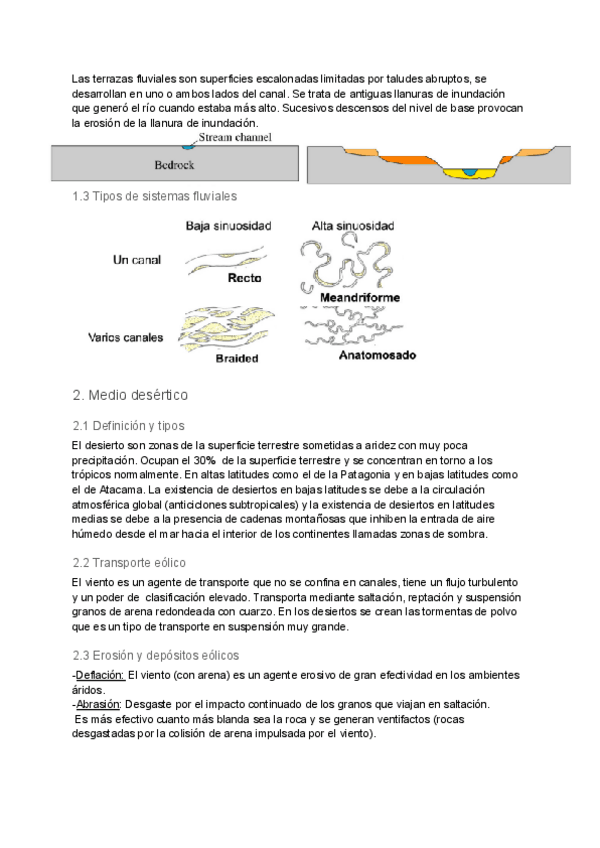 Las terrazas fluviales son superficies escalonadas limitadas por taludes abruptos, se desarrollan en uno o ambos lados del canal. Se trata de antiguas llanuras de inundación que generó el río cuando estaba más alto. Sucesivos descensos del nivel de base provocan la erosión de la llanura de inundación.

Stream channel

Bedrock

1.3 Tipos de sistemas fluviales

Baja sinuosidad

Alta sinuosidad

Un canal

Recto

Meandriforme

Varios canales

Braided

Anatomosado

2. Medio desértico

2.1 Definición y tipos

El desierto son zonas de la superficie terrestre sometidas a aridez con muy poca precipitación. Ocupan el 30% de la superficie terrestre y se concentran en torno a los trópicos normalmente. En altas latitudes como el de la Patagonia y en bajas latitudes como el de Atacama. La existencia de desiertos en bajas latitudes se debe a la circulación atmosférica global (anticiclones subtropicales) y la existencia de desiertos en latitudes medias se debe a la presencia de cadenas montañosas que inhiben la entrada de aire húmedo desde el mar hacia el interior de los continentes llamadas zonas de sombra.

2.2 Transporte eólico

El viento es un agente de transporte que no se confina en canales, tiene un flujo turbulento y un poder de clasificación elevado. Transporta mediante saltación, reptación y suspensión granos de arena redondeada con cuarzo. En los desiertos se crean las tormentas de polvo que es un tipo de transporte en suspensión muy grande.

2.3 Erosión y depósitos eólicos

-Deflación: El viento (con arena) es un agente erosivo de gran efectividad en los ambientes áridos.
-Abrasión: Desgaste por el impacto continuado de los granos que viajan en saltación.
Es más efectivo cuanto más blanda sea la roca y se generan ventifactos (rocas desgastadas por la colisión de arena impulsada por el viento).