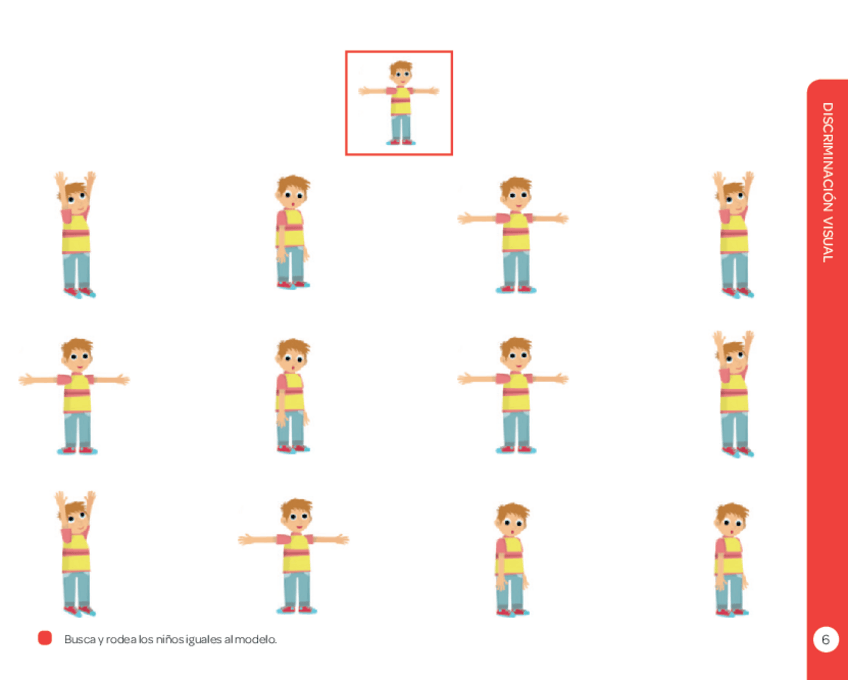 DISCRIMINACIÓN VISUAL

Busca y rodea los niños iguales al modelo.

6