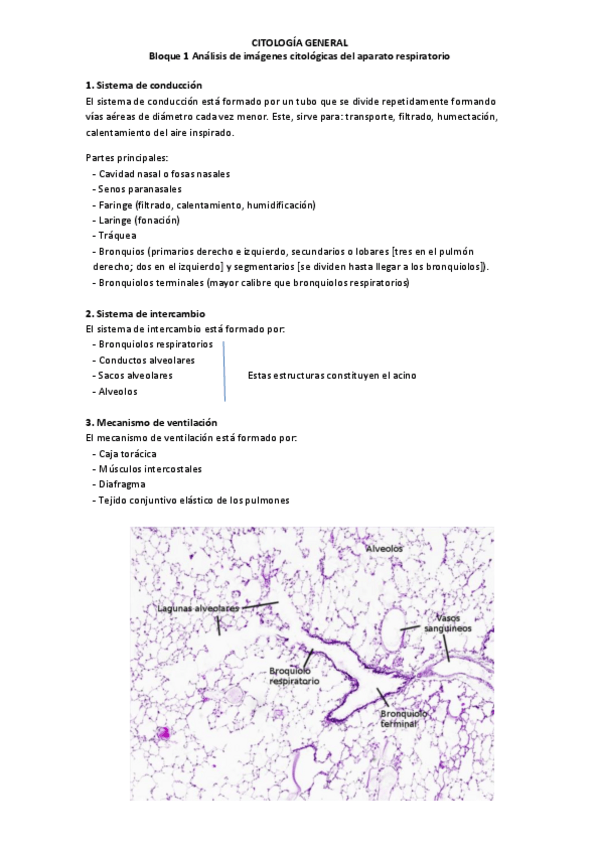 CITOLOGÍA GENERAL
Bloque 1 Análisis de imágenes citológicas del aparato respiratorio

1. Sistema de conducción
El sistema de conducción está formado por un tubo que se divide repetidamente formando vías aéreas de diámetro cada vez menor. Este, sirve para: transporte, filtrado, humectación, calentamiento del aire inspirado.

Partes principales:
- Cavidad nasal o fosas nasales
- Senos paranasales
- Faringe (filtrado, calentamiento, humidificación)
- Laringe (fonación)
- Tráquea
- Bronquios (primarios derecho e izquierdo, secundarios o lobares [tres en el pulmón derecho; dos en el izquierdo] y segmentarios [se dividen hasta llegar a los bronquiolos]).
- Bronquiolos terminales (mayor calibre que bronquiolos respiratorios)

2. Sistema de intercambio
El sistema de intercambio está formado por:
- Bronquiolos respiratorios
- Conductos alveolares
- Sacos alveolares
- Alveolos

Estas estructuras constituyen el acino

3. Mecanismo de ventilación
El mecanismo de ventilación está formado por:
- Caja torácica
- Músculos intercostales
- Diafragma
- Tejido conjuntivo elástico de los pulmones

Alveolos
Lagunas alveolares
Vasos sanguíneos
Broquiolo respiratorio
Bronquiolo terminal