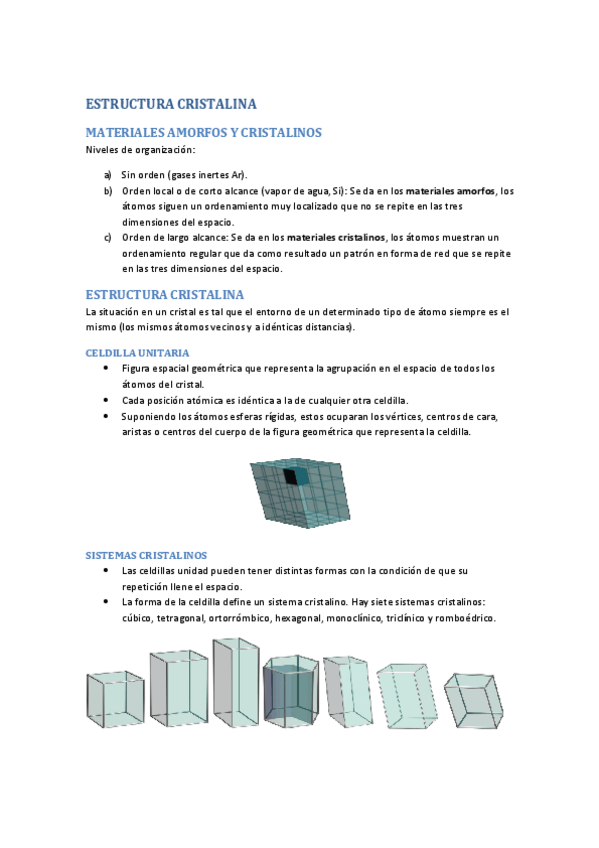 ESTRUCTURA CRISTALINA

MATERIALES AMORFOS Y CRISTALINOS

Niveles de organización:

a) Sin orden (gases inertes Ar).
b) Orden local o de corto alcance (vapor de agua, Si): Se da en los materiales amorfos, los átomos siguen un ordenamiento muy localizado que no se repite en las tres dimensiones del espacio.
c) Orden de largo alcance: Se da en los materiales cristalinos, los átomos muestran un ordenamiento regular que da como resultado un patrón en forma de red que se repite en las tres dimensiones del espacio.

ESTRUCTURA CRISTALINA

La situación en un cristal es tal que el entorno de un determinado tipo de átomo siempre es el mismo (los mismos átomos vecinos y a idénticas distancias).

CELDILLA UNITARIA

• Figura espacial geométrica que representa la agrupación en el espacio de todos los átomos del cristal.
• Cada posición atómica es idéntica a la de cualquier otra celdilla.
• Suponiendo los átomos esferas rígidas, estos ocuparan los vértices, centros de cara, aristas o centros del cuerpo de la figura geométrica que representa la celdilla.

SISTEMAS CRISTALINOS

• Las celdillas unidad pueden tener distintas formas con la condición de que su repetición llene el espacio.
• La forma de la celdilla define un sistema cristalino. Hay siete sistemas cristalinos: cúbico, tetragonal, ortorrómbico, hexagonal, monoclínico, triclínico y romboédrico.