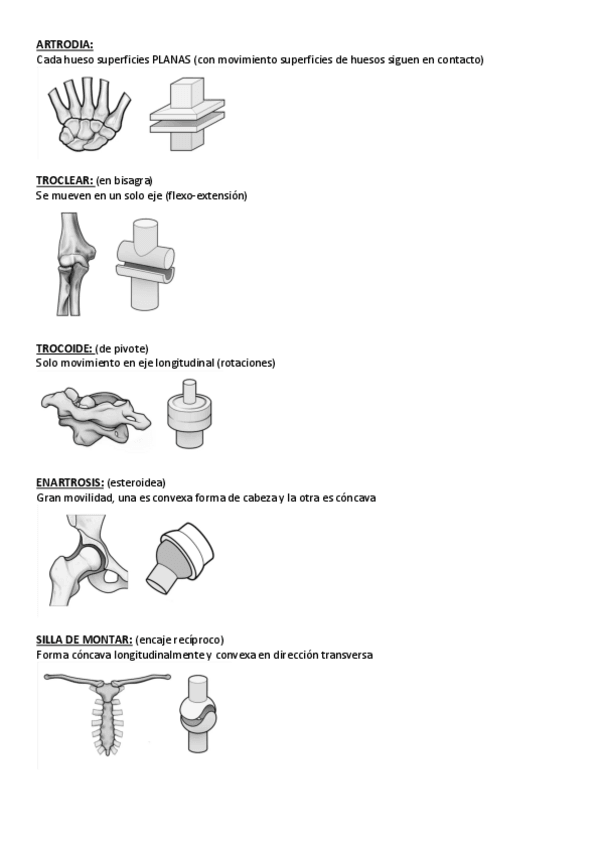 ARTRODIA:
Cada hueso superficies PLANAS (con movimiento superficies de huesos siguen en contacto)

TROCLEAR: (en bisagra)
Se mueven en un solo eje (flexo-extensión)

TROCOIDE: (de pivote)
Solo movimiento en eje longitudinal (rotaciones)

ENARTROSIS: (esteroidea)
Gran movilidad, una es convexa forma de cabeza y la otra es cóncava

SILLA DE MONTAR: (encaje recíproco)
Forma cóncava longitudinalmente y convexa en dirección transversa