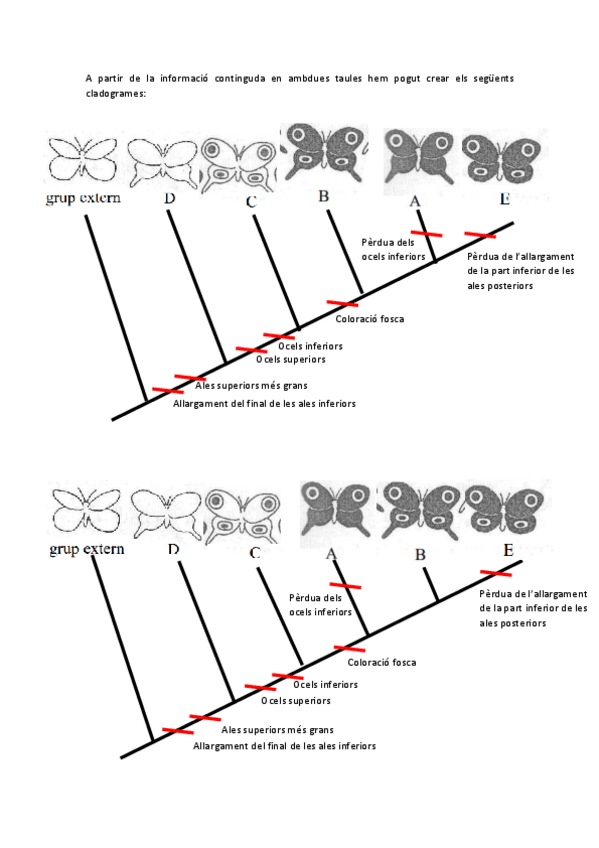 A partir de la informació continguda en ambdues taules hem pogut crear els següents cladogrames:

grup extern D C B A E

Pèrdua dels ocels inferiors

Pèrdua de l'allargament de la part inferior de les ales posteriors

Coloració fosca

Ocels inferiors
Ocels superiors

Ales superiors més grans
Allargament del final de les ales inferiors

grup extern D C A B E

Pèrdua dels ocels inferiors

Pèrdua de l'allargament de la part inferior de les ales posteriors

Coloració fosca

Ocels inferiors
Ocels superiors

Ales superiors més grans
Allargament del final de les ales inferiors