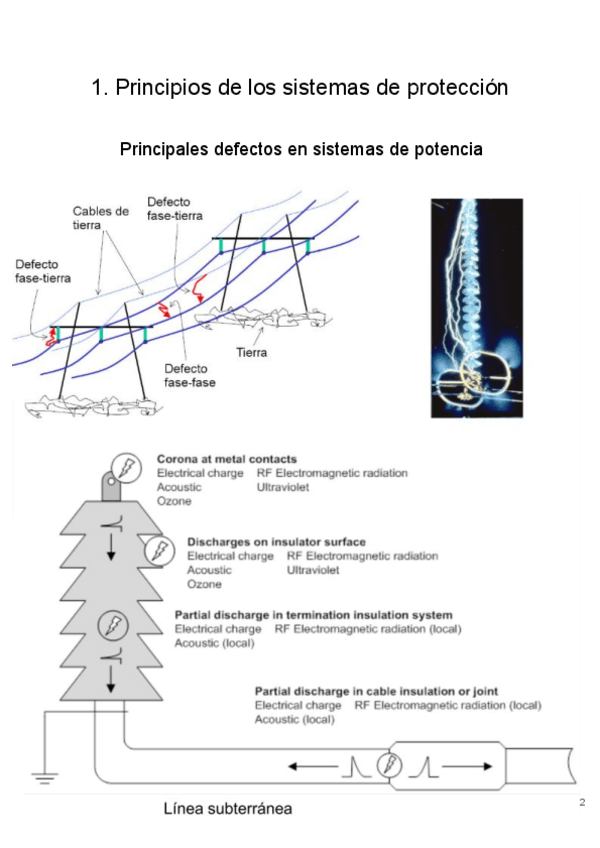 1. Principios de los sistemas de protección

Principales defectos en sistemas de potencia

Cables de tierra

Defecto fase-tierra

Defecto fase-tierra

Tierra

Defecto fase-fase

Corona at metal contacts
Electrical charge RF Electromagnetic radiation
Acoustic Ultraviolet
Ozone

Discharges on insulator surface
Electrical charge RF Electromagnetic radiation
Acoustic Ultraviolet
Ozone

Partial discharge in termination insulation system
Electrical charge RF Electromagnetic radiation (local)
Acoustic (local)

Partial discharge in cable insulation or joint
Electrical charge RF Electromagnetic radiation (local)
Acoustic (local)

Línea subterránea

2