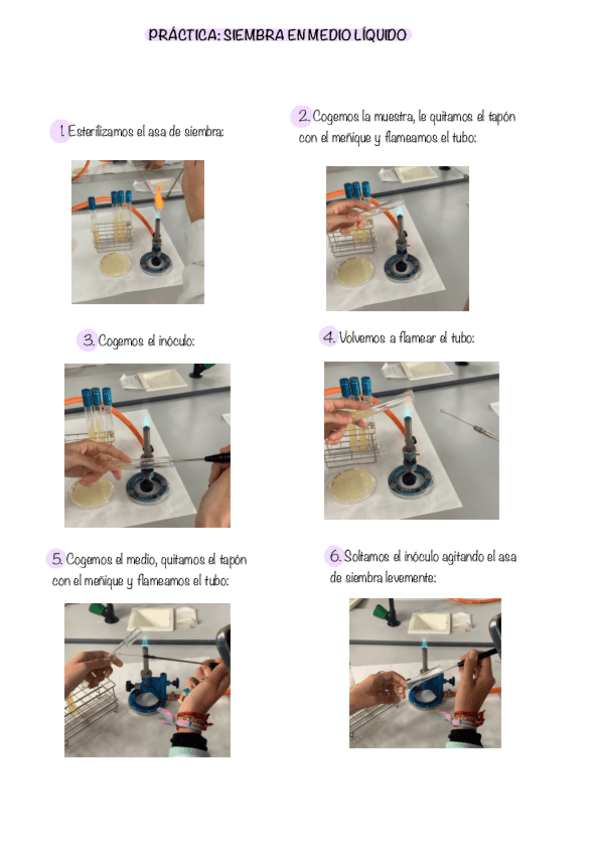 PRÁCTICA: SIEMBRA EN MEDIO LÍQUIDO

1. Esterilizamos el asa de siembra:

2. Cogemos la muestra, le quitamos el tapón con el meñique y flameamos el tubo:

3. Cogemos el inóculo:

4. Volvemos a flamear el tubo:

5. Cogemos el medio, quitamos el tapón con el meñique y flameamos el tubo:

6. Soltamos el inóculo agitando el asa de siembra levemente: