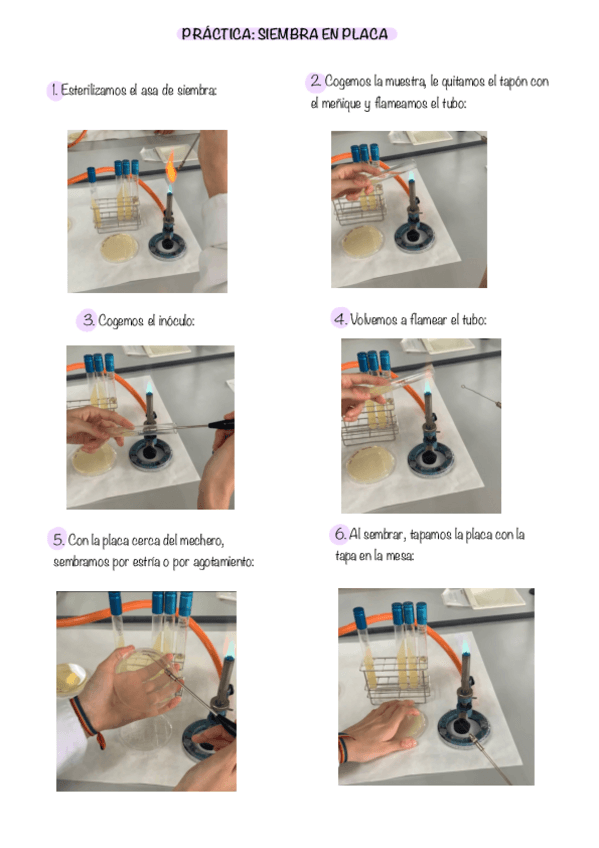 PRÁCTICA: SIEMBRA EN PLACA

1. Esterilizamos el asa de siembra:

2. Cogemos la muestra, le quitamos el tapón con el meñique y flameamos el tubo:

3. Cogemos el inóculo:

4. Volvemos a flamear el tubo:

5. Con la placa cerca del mechero, sembramos por estría o por agotamiento:

6. Al sembrar, tapamos la placa con la tapa en la mesa: