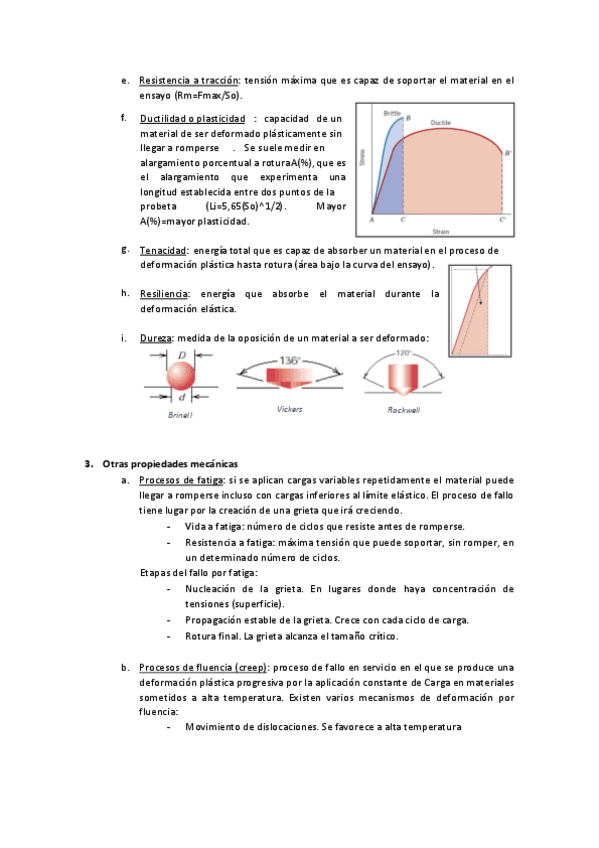 e. Resistencia a tracción: tensión máxima que es capaz de soportar el material en el ensayo (Rm=Fmax/So).

f. Ductilidad o plasticidad : capacidad de un material de ser deformado plásticamente sin llegar a romperse . Se suele medir en alargamiento porcentual a roturaA(%), que es el alargamiento que experimenta una longitud establecida entre dos puntos de la probeta (Li=5,65(So)^1/2). Mayor A(%)=mayor plasticidad.

Brittle
B
Ductile
B'
Stress
A
C
C'
Strain

g. Tenacidad: energía total que es capaz de absorber un material en el proceso de deformación plástica hasta rotura (área bajo la curva del ensayo).

h. Resiliencia: energía que absorbe el material durante la deformación elástica.

i. Dureza: medida de la oposición de un material a ser deformado:

D
d
Brinell
136°
Vickers
120°
Rockwell

3. Otras propiedades mecánicas

a. Procesos de fatiga: si se aplican cargas variables repetidamente el material puede llegar a romperse incluso con cargas inferiores al límite elástico. El proceso de fallo tiene lugar por la creación de una grieta que irá creciendo.
- Vida a fatiga: número de ciclos que resiste antes de romperse.
- Resistencia a fatiga: máxima tensión que puede soportar, sin romper, en un determinado número de ciclos.

Etapas del fallo por fatiga:
- Nucleación de la grieta. En lugares donde haya concentración de tensiones (superficie).
- Propagación estable de la grieta. Crece con cada ciclo de carga.
- Rotura final. La grieta alcanza el tamaño crítico.

b. Procesos de fluencia (creep): proceso de fallo en servicio en el que se produce una deformación plástica progresiva por la aplicación constante de Carga en materiales sometidos a alta temperatura. Existen varios mecanismos de deformación por fluencia:
- Movimiento de dislocaciones. Se favorece a alta temperatura