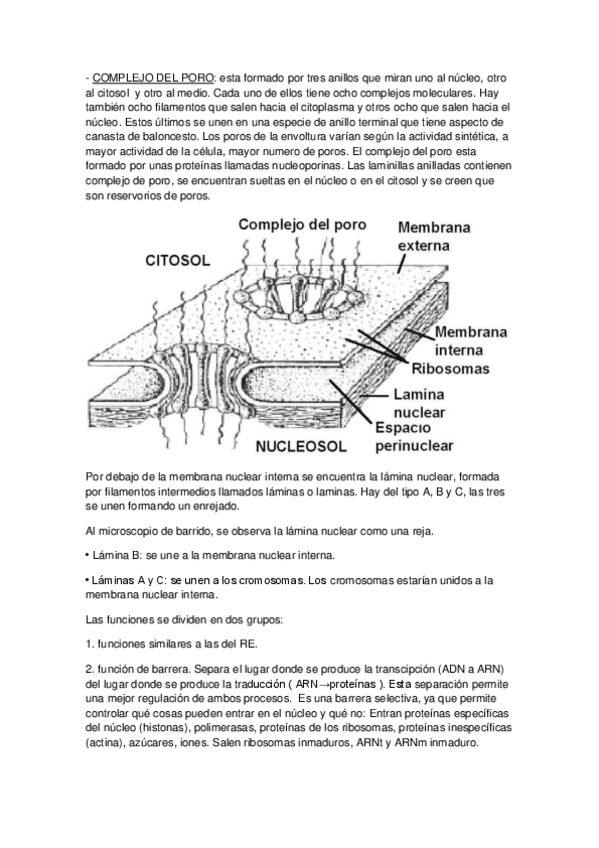 - COMPLEJO DEL PORO: esta formado por tres anillos que miran uno al núcleo, otro al citosol y otro al medio. Cada uno de ellos tiene ocho complejos moleculares. Hay también ocho filamentos que salen hacia el citoplasma y otros ocho que salen hacia el núcleo. Estos últimos se unen en una especie de anillo terminal que tiene aspecto de canasta de baloncesto. Los poros de la envoltura varían según la actividad sintética, a mayor actividad de la célula, mayor numero de poros. El complejo del poro esta formado por unas proteínas llamadas nucleoporinas. Las laminillas anilladas contienen complejo de poro, se encuentran sueltas en el núcleo o en el citosol y se creen que son reservorios de poros.

Complejo del poro
Membrana externa
CITOSOL
Membrana interna
Ribosomas
Lamina nuclear
Espacio perinuclear
NUCLEOSOL

Por debajo de la membrana nuclear interna se encuentra la lámina nuclear, formada por filamentos intermedios llamados láminas o laminas. Hay del tipo A, B y C, las tres se unen formando un enrejado.

Al microscopio de barrido, se observa la lámina nuclear como una reja.

• Lámina B: se une a la membrana nuclear interna.

• Láminas A y C: se unen a los cromosomas. Los cromosomas estarían unidos a la membrana nuclear interna.

Las funciones se dividen en dos grupos:

1. funciones similares a las del RE.

2. función de barrera. Separa el lugar donde se produce la transcipción (ADN a ARN) del lugar donde se produce la traducción ( ARN→proteínas ). Esta separación permite una mejor regulación de ambos procesos. Es una barrera selectiva, ya que permite controlar qué cosas pueden entrar en el núcleo y qué no: Entran proteínas específicas del núcleo (histonas), polimerasas, proteínas de los ribosomas, proteínas inespecíficas (actina), azúcares, iones. Salen ribosomas inmaduros, ARNt y ARNm inmaduro.