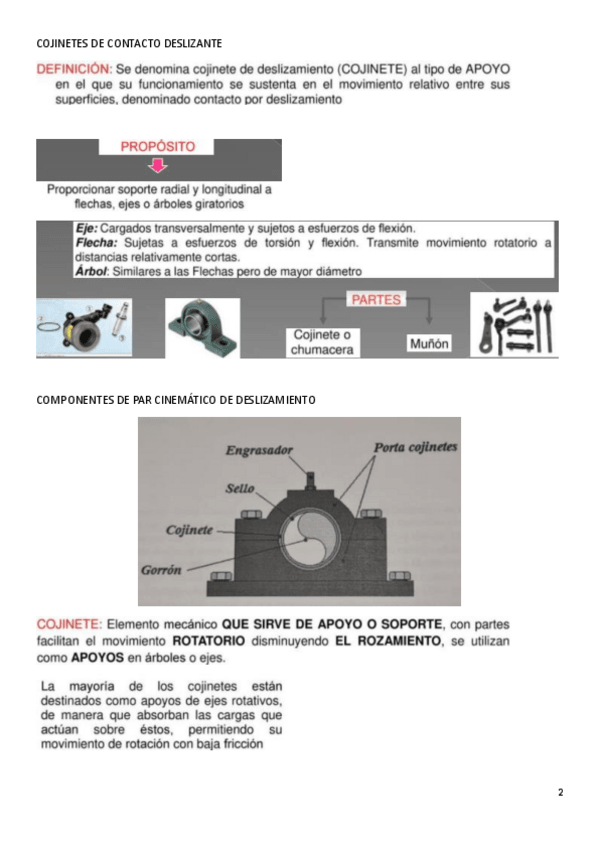 COJINETES DE CONTACTO DESLIZANTE

DEFINICIÓN: Se denomina cojinete de deslizamiento (COJINETE) al tipo de APOYO en el que su funcionamiento se sustenta en el movimiento relativo entre sus superficies, denominado contacto por deslizamiento

PROPÓSITO

Proporcionar soporte radial y longitudinal a flechas, ejes o árboles giratorios

Eje: Cargados transversalmente y sujetos a esfuerzos de flexión.
Flecha: Sujetas a esfuerzos de torsión y flexión. Transmite movimiento rotatorio a distancias relativamente cortas.
Árbol: Similares a las Flechas pero de mayor diámetro

PARTES

Cojinete o chumacera

Muñón

COMPONENTES DE PAR CINEMÁTICO DE DESLIZAMIENTO

Engrasador

Porta cojinetes

Sello

Cojinete

Gorrón

COJINETE: Elemento mecánico QUE SIRVE DE APOYO O SOPORTE, con partes facilitan el movimiento ROTATORIO disminuyendo EL ROZAMIENTO, se utilizan como APOYOS en árboles o ejes.

La mayoría de los cojinetes están destinados como apoyos de ejes rotativos, de manera que absorban las cargas que actúan sobre éstos, permitiendo su movimiento de rotación con baja fricción

2