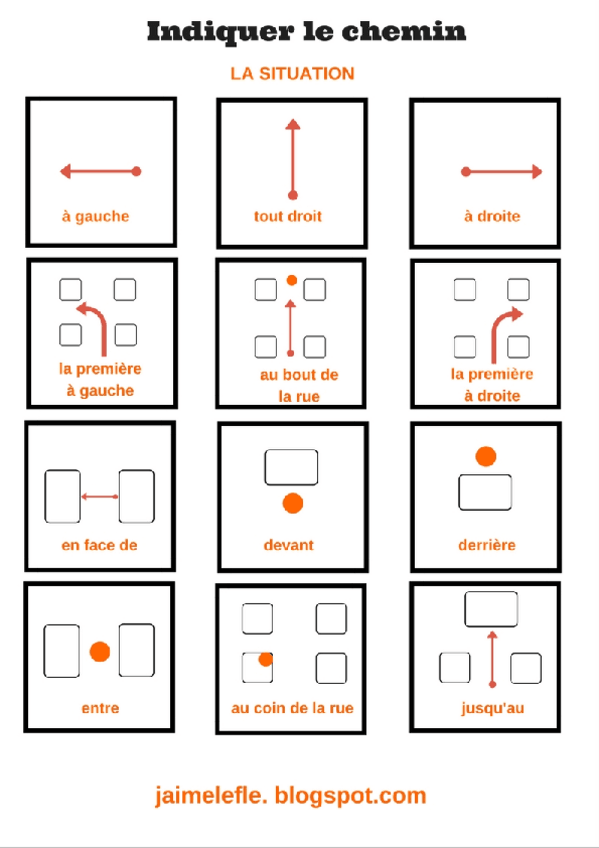 Indiquer le chemin

LA SITUATION

à gauche

tout droit

à droite

la première à gauche

au bout de la rue

la première à droite

en face de

devant

derrière

entre

au coin de la rue

jusqu'au

jaimelefle. blogspot.com