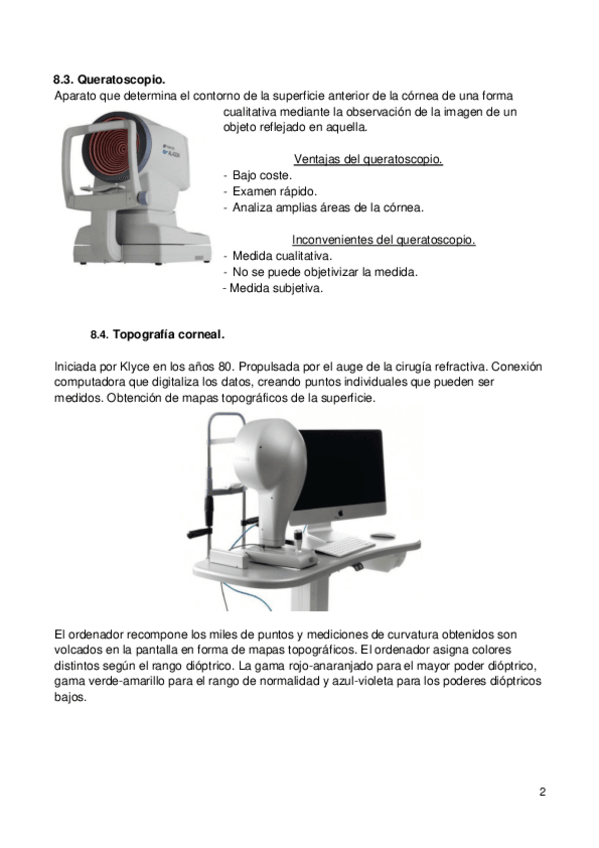 8.3. Queratoscopio.

Aparato que determina el contorno de la superficie anterior de la córnea de una forma cualitativa mediante la observación de la imagen de un objeto reflejado en aquella.

Ventajas del queratoscopio.
- Bajo coste.
- Examen rápido.
- Analiza amplias áreas de la córnea.

Inconvenientes del queratoscopio.
- Medida cualitativa.
- No se puede objetivizar la medida.
- Medida subjetiva.

8.4. Topografía corneal.

Iniciada por Klyce en los años 80. Propulsada por el auge de la cirugía refractiva. Conexión computadora que digitaliza los datos, creando puntos individuales que pueden ser medidos. Obtención de mapas topográficos de la superficie.

El ordenador recompone los miles de puntos y mediciones de curvatura obtenidos son volcados en la pantalla en forma de mapas topográficos. El ordenador asigna colores distintos según el rango dióptrico. La gama rojo-anaranjado para el mayor poder dióptrico, gama verde-amarillo para el rango de normalidad y azul-violeta para los poderes dióptricos bajos.

2