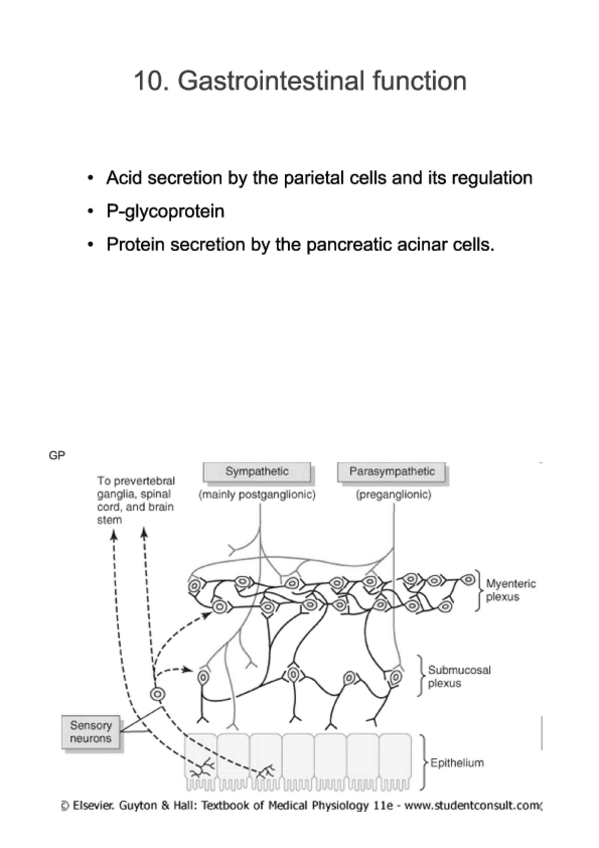 10. Gastrointestinal function

• Acid secretion by the parietal cells and its regulation
• P-glycoprotein
• Protein secretion by the pancreatic acinar cells.

GP

To prevertebral ganglia, spinal cord, and brain stem

Sympathetic
(mainly postganglionic)

Parasympathetic
(preganglionic)

Myenteric plexus

Submucosal plexus

Sensory neurons

Epithelium

© Elsevier. Guyton & Hall: Textbook of Medical Physiology 11e - www.studentconsult.com