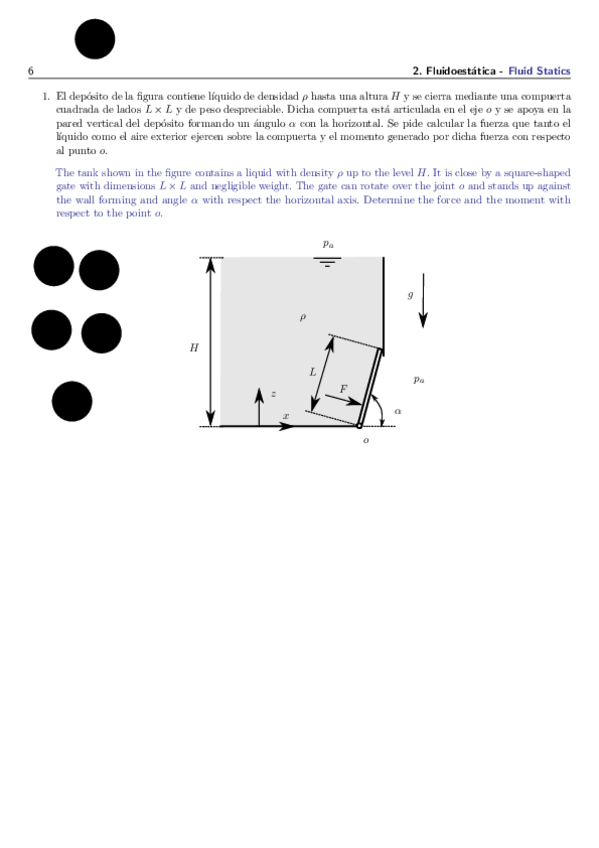 6

2. Fluidoestática - Fluid Statics

1. El depósito de la figura contiene líquido de densidad $\rho$ hasta una altura $H$ y se cierra mediante una compuerta cuadrada de lados $L \times L$ y de peso despreciable. Dicha compuerta está articulada en el eje $o$ y se apoya en la pared vertical del depósito formando un ángulo $\alpha$ con la horizontal. Se pide calcular la fuerza que tanto el líquido como el aire exterior ejercen sobre la compuerta y el momento generado por dicha fuerza con respecto al punto $o$.

The tank shown in the figure contains a liquid with density $\rho$ up to the level $H$. It is close by a square-shaped gate with dimensions $L \times L$ and negligible weight. The gate can rotate over the joint $o$ and stands up against the wall forming and angle $\alpha$ with respect the horizontal axis. Determine the force and the moment with respect to the point $o$.

$p_a$

$g$

$\rho$

$H$

$L$

$F$

$p_a$

$z$

$x$

$\alpha$

$o$