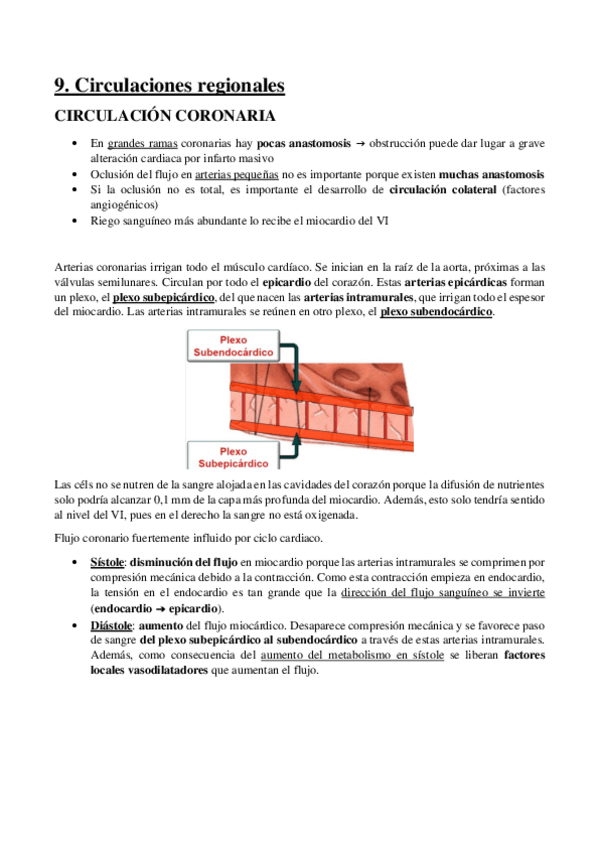 9. Circulaciones regionales

CIRCULACIÓN CORONARIA

• En grandes ramas coronarias hay pocas anastomosis → obstrucción puede dar lugar a grave alteración cardiaca por infarto masivo
• Oclusión del flujo en arterias pequeñas no es importante porque existen muchas anastomosis
• Si la oclusión no es total, es importante el desarrollo de circulación colateral (factores angiogénicos)
• Riego sanguíneo más abundante lo recibe el miocardio del VI

Arterias coronarias irrigan todo el músculo cardíaco. Se inician en la raíz de la aorta, próximas a las válvulas semilunares. Circulan por todo el epicardio del corazón. Estas arterias epicárdicas forman un plexo, el plexo subepicárdico, del que nacen las arterias intramurales, que irrigan todo el espesor del miocardio. Las arterias intramurales se reúnen en otro plexo, el plexo subendocárdico.

Plexo Subendocárdico

Plexo Subepicárdico

Las céls no se nutren de la sangre alojada en las cavidades del corazón porque la difusión de nutrientes solo podría alcanzar 0,1 mm de la capa más profunda del miocardio. Además, esto solo tendría sentido al nivel del VI, pues en el derecho la sangre no está oxigenada.

Flujo coronario fuertemente influido por ciclo cardiaco.

• Sístole: disminución del flujo en miocardio porque las arterias intramurales se comprimen por compresión mecánica debido a la contracción. Como esta contracción empieza en endocardio, la tensión en el endocardio es tan grande que la dirección del flujo sanguíneo se invierte (endocardio → epicardio).
• Diástole: aumento del flujo miocárdico. Desaparece compresión mecánica y se favorece paso de sangre del plexo subepicárdico al subendocárdico a través de estas arterias intramurales. Además, como consecuencia del aumento del metabolismo en sístole se liberan factores locales vasodilatadores que aumentan el flujo.