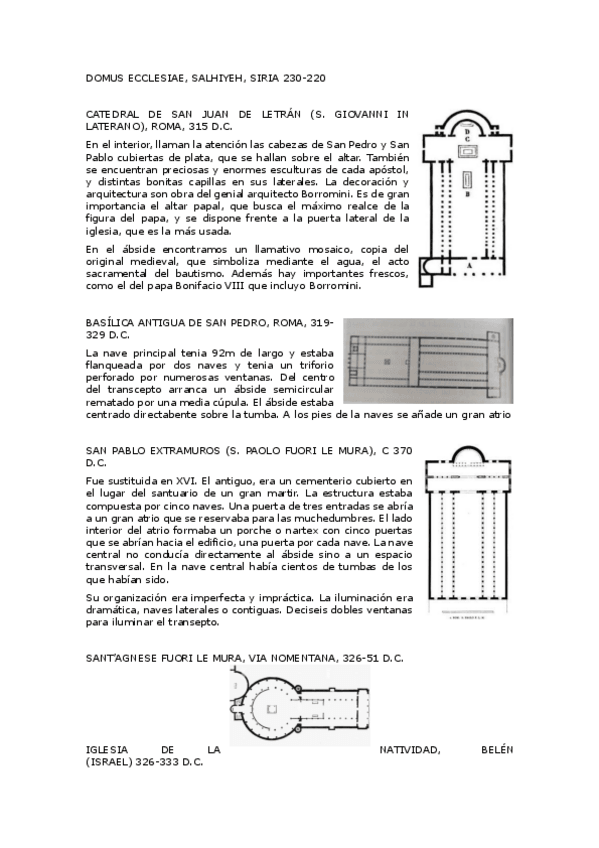 DOMUS ECCLESIAE, SALHIYEH, SIRIA 230-220

CATEDRAL DE SAN JUAN DE LETRÁN (S. GIOVANNI IN LATERANO), ROMA, 315 D.C.

En el interior, llaman la atención las cabezas de San Pedro y San Pablo cubiertas de plata, que se hallan sobre el altar. También se encuentran preciosas y enormes esculturas de cada apóstol, y distintas bonitas capillas en sus laterales. La decoración y arquitectura son obra del genial arquitecto Borromini. Es de gran importancia el altar papal, que busca el máximo realce de la figura del papa, y se dispone frente a la puerta lateral de la iglesia, que es la más usada.

En el ábside encontramos un llamativo mosaico, copia del original medieval, que simboliza mediante el agua, el acto sacramental del bautismo. Además hay importantes frescos, como el del papa Bonifacio VIII que incluyo Borromini.

D
C
B
A

BASÍLICA ANTIGUA DE SAN PEDRO, ROMA, 319-329 D.C.

La nave principal tenia 92m de largo y estaba flanqueada por dos naves y tenia un triforio perforado por numerosas ventanas. Del centro del transcepto arranca un ábside semicircular rematado por una media cúpula. El ábside estaba centrado directabente sobre la tumba. A los pies de la naves se añade un gran atrio

SAN PABLO EXTRAMUROS (S. PAOLO FUORI LE MURA), C 370 D.C.

Fue sustituida en XVI. El antiguo, era un cementerio cubierto en el lugar del santuario de un gran martir. La estructura estaba compuesta por cinco naves. Una puerta de tres entradas se abría a un gran atrio que se reservaba para las muchedumbres. El lado interior del atrio formaba un porche o nartex con cinco puertas que se abrían hacia el edificio, una puerta por cada nave. La nave central no conducía directamente al ábside sino a un espacio transversal. En la nave central había cientos de tumbas de los que habían sido.

Su organización era imperfecta y impráctica. La iluminación era dramática, naves laterales o contiguas. Deciseis dobles ventanas para iluminar el transepto.

SANT'AGNESE FUORI LE MURA, VIA NOMENTANA, 326-51 D.C.

IGLESIA DE LA NATIVIDAD, BELÉN (ISRAEL) 326-333 D.C.