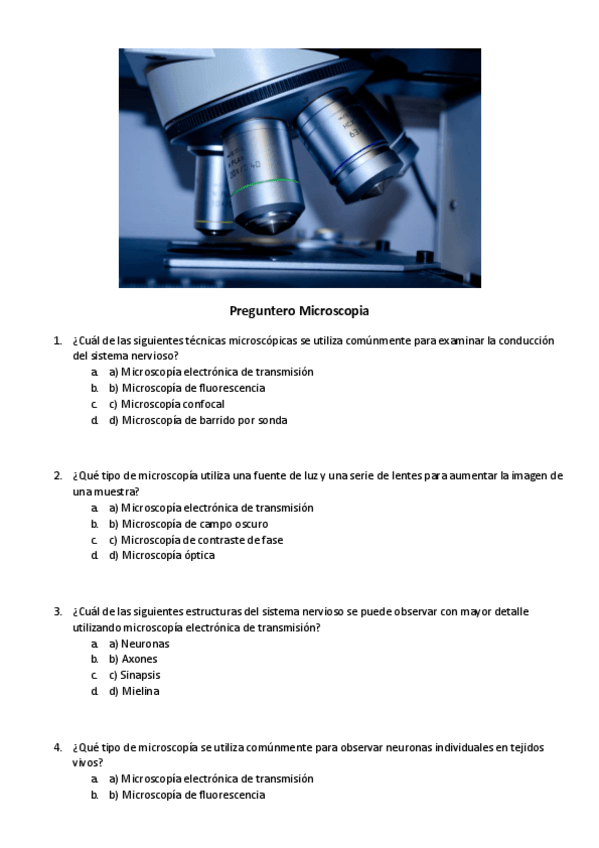 Preguntero Microscopia

1. ¿Cuál de las siguientes técnicas microscópicas se utiliza comúnmente para examinar la conducción del sistema nervioso?
a. a) Microscopía electrónica de transmisión
b. b) Microscopía de fluorescencia
c. c) Microscopía confocal
d. d) Microscopía de barrido por sonda

2. ¿Qué tipo de microscopía utiliza una fuente de luz y una serie de lentes para aumentar la imagen de una muestra?
a. a) Microscopía electrónica de transmisión
b. b) Microscopía de campo oscuro
c. c) Microscopía de contraste de fase
d. d) Microscopía óptica

3. ¿Cuál de las siguientes estructuras del sistema nervioso se puede observar con mayor detalle utilizando microscopía electrónica de transmisión?
a. a) Neuronas
b. b) Axones
c. c) Sinapsis
d. d) Mielina

4. ¿Qué tipo de microscopía se utiliza comúnmente para observar neuronas individuales en tejidos vivos?
a. a) Microscopía electrónica de transmisión
b. b) Microscopía de fluorescencia