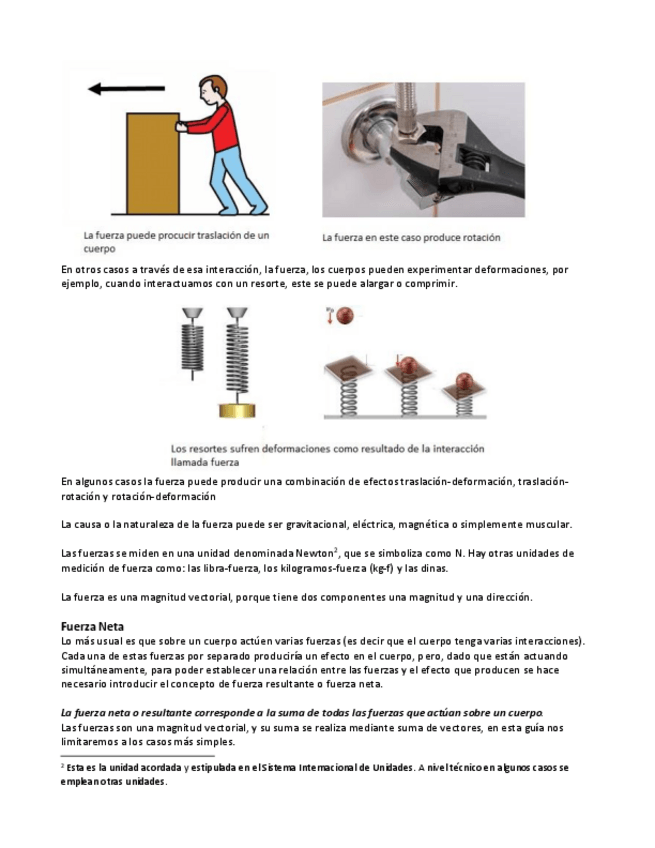 La fuerza puede procucir traslación de un cuerpo

La fuerza en este caso produce rotación

En otros casos a través de esa interacción, la fuerza, los cuerpos pueden experimentar deformaciones, por ejemplo, cuando interactuamos con un resorte, este se puede alargar o comprimir.

Los resortes sufren deformaciones como resultado de la interacción llamada fuerza

En algunos casos la fuerza puede producir una combinación de efectos traslación-deformación, traslación-rotación y rotación-deformación

La causa o la naturaleza de la fuerza puede ser gravitacional, eléctrica, magnética o simplemente muscular.

Las fuerzas se miden en una unidad denominada Newton$^2$, que se simboliza como N. Hay otras unidades de medición de fuerza como: las libra-fuerza, los kilogramos-fuerza (kg-f) y las dinas.

La fuerza es una magnitud vectorial, porque tiene dos componentes una magnitud y una dirección.

Fuerza Neta
Lo más usual es que sobre un cuerpo actúen varias fuerzas (es decir que el cuerpo tenga varias interacciones). Cada una de estas fuerzas por separado produciría un efecto en el cuerpo, pero, dado que están actuando simultáneamente, para poder establecer una relación entre las fuerzas y el efecto que producen se hace necesario introducir el concepto de fuerza resultante o fuerza neta.

La fuerza neta o resultante corresponde a la suma de todas las fuerzas que actúan sobre un cuerpo.
Las fuerzas son una magnitud vectorial, y su suma se realiza mediante suma de vectores, en esta guía nos limitaremos a los casos más simples.

$^2$ Esta es la unidad acordada y estipulada en el Sistema Internacional de Unidades. A nivel técnico en algunos casos se emplean otras unidades.