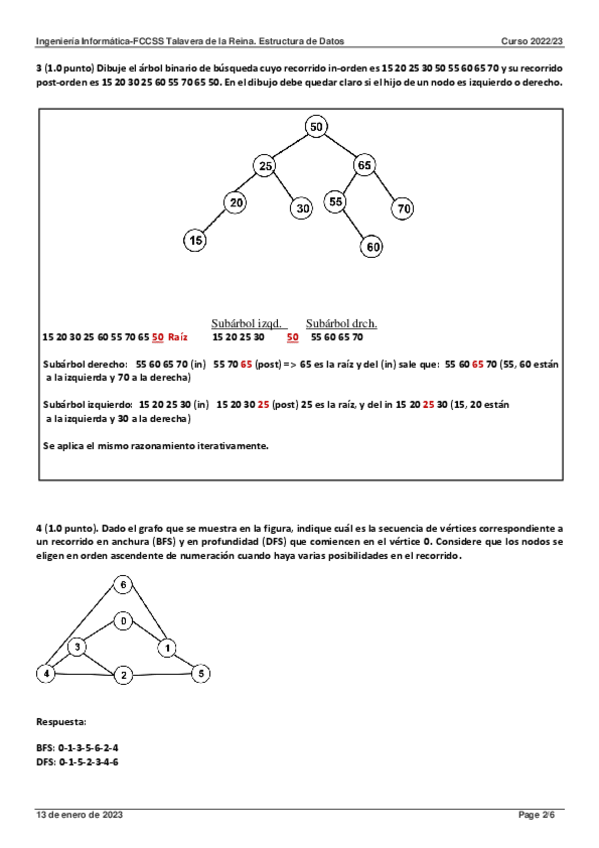 Ingeniería Informática-FCCSS Talavera de la Reina. Estructura de Datos

Curso 2022/23

3 (1.0 punto) Dibuje el árbol binario de búsqueda cuyo recorrido in-orden es 15 20 25 30 50 55 60 65 70 y su recorrido post-orden es 15 20 30 25 60 55 70 65 50. En el dibujo debe quedar claro si el hijo de un nodo es izquierdo o derecho.

50
25
65
20
30
55
70
15
60

Subárbol izqd. Subárbol drch.

15 20 30 25 60 55 70 65 50 Raíz 15 20 25 30 50 55 60 65 70

Subárbol derecho: 55 60 65 70 (in) 55 70 65 (post) => 65 es la raíz y del (in) sale que: 55 60 65 70 (55, 60 están a la izquierda y 70 a la derecha)

Subárbol izquierdo: 15 20 25 30 (in) 15 20 30 25 (post) 25 es la raíz, y del in 15 20 25 30 (15, 20 están a la izquierda y 30 a la derecha)

Se aplica el mismo razonamiento iterativamente.

4 (1.0 punto). Dado el grafo que se muestra en la figura, indique cuál es la secuencia de vértices correspondiente a un recorrido en anchura (BFS) y en profundidad (DFS) que comiencen en el vértice 0. Considere que los nodos se eligen en orden ascendente de numeración cuando haya varias posibilidades en el recorrido.

6
0
3
1
4
2
5

Respuesta:

BFS: 0-1-3-5-6-2-4
DFS: 0-1-5-2-3-4-6

13 de enero de 2023

Page 2/6