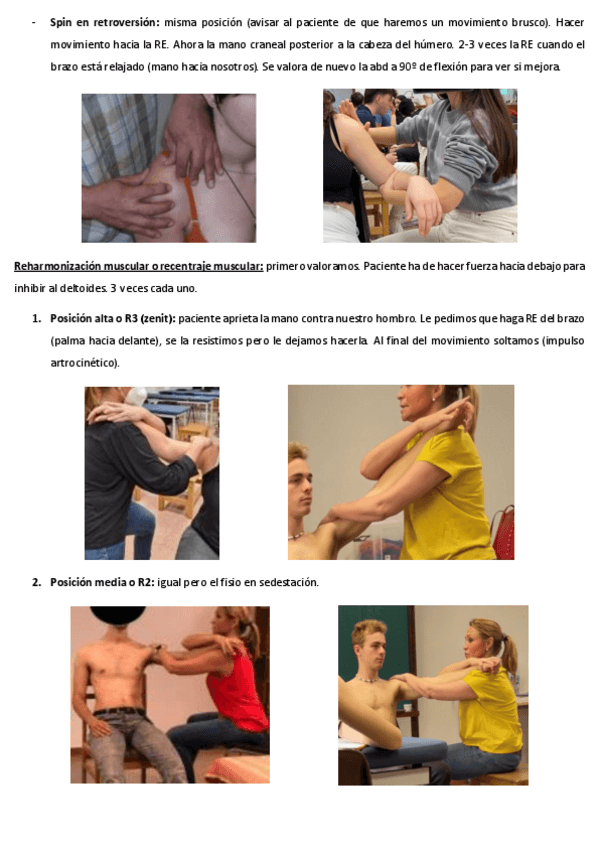 - **Spin en retroversión:** misma posición (avisar al paciente de que haremos un movimiento brusco). Hacer movimiento hacia la RE. Ahora la mano craneal posterior a la cabeza del húmero. 2-3 veces la RE cuando el brazo está relajado (mano hacia nosotros). Se valora de nuevo la abd a 90º de flexión para ver si mejora.

**Reharmonización muscular o recentraje muscular:** primero valoramos. Paciente ha de hacer fuerza hacia debajo para inhibir al deltoides. 3 veces cada uno.

1. **Posición alta o R3 (zenit):** paciente aprieta la mano contra nuestro hombro. Le pedimos que haga RE del brazo (palma hacia delante), se la resistimos pero le dejamos hacerla. Al final del movimiento soltamos (impulso artrocinético).

2. **Posición media o R2:** igual pero el fisio en sedestación.