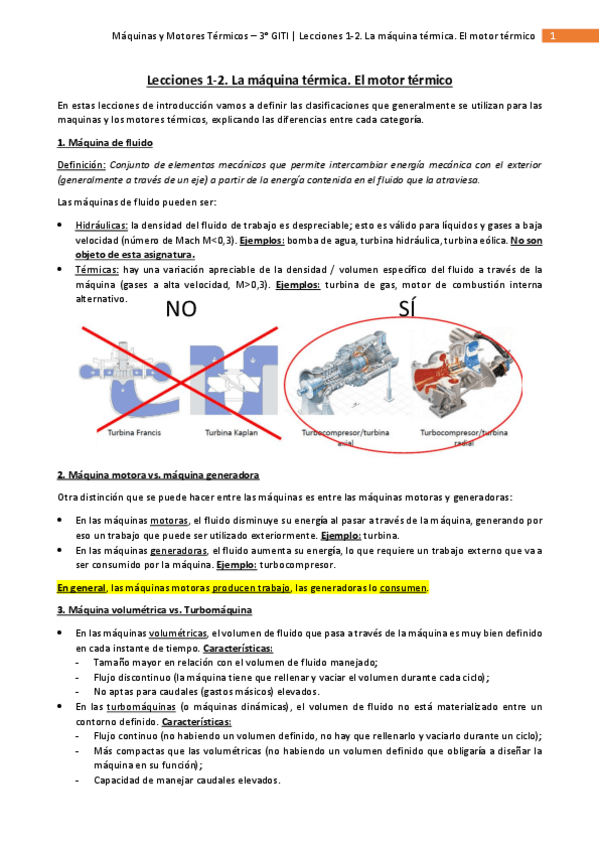 Máquinas y Motores Térmicos – 3º GITI | Lecciones 1-2. La máquina térmica. El motor térmico 1

Lecciones 1-2. La máquina térmica. El motor térmico

En estas lecciones de introducción vamos a definir las clasificaciones que generalmente se utilizan para las maquinas y los motores térmicos, explicando las diferencias entre cada categoría.

1. Máquina de fluido

Definición: Conjunto de elementos mecánicos que permite intercambiar energía mecánica con el exterior (generalmente a través de un eje) a partir de la energía contenida en el fluido que la atraviesa.

Las máquinas de fluido pueden ser:

• Hidráulicas: la densidad del fluido de trabajo es despreciable; esto es válido para líquidos y gases a baja velocidad (número de Mach M<0,3). Ejemplos: bomba de agua, turbina hidráulica, turbina eólica. No son objeto de esta asignatura.
• Térmicas: hay una variación apreciable de la densidad / volumen específico del fluido a través de la máquina (gases a alta velocidad, M>0,3). Ejemplos: turbina de gas, motor de combustión interna alternativo.

NO

SÍ

Turbina Francis

Turbina Kaplan

Turbocompresor/turbina axial

Turbocompresor/turbina radial

2. Máquina motora vs. máquina generadora

Otra distinción que se puede hacer entre las máquinas es entre las máquinas motoras y generadoras:

• En las máquinas motoras, el fluido disminuye su energía al pasar a través de la máquina, generando por eso un trabajo que puede ser utilizado exteriormente. Ejemplo: turbina.
• En las máquinas generadoras, el fluido aumenta su energía, lo que requiere un trabajo externo que va a ser consumido por la máquina. Ejemplo: turbocompresor.

En general, las máquinas motoras producen trabajo, las generadoras lo consumen.

3. Máquina volumétrica vs. Turbomáquina

• En las máquinas volumétricas, el volumen de fluido que pasa a través de la máquina es muy bien definido en cada instante de tiempo. Características:
- Tamaño mayor en relación con el volumen de fluido manejado;
- Flujo discontinuo (la máquina tiene que rellenar y vaciar el volumen durante cada ciclo);
- No aptas para caudales (gastos másicos) elevados.
• En las turbomáquinas (o máquinas dinámicas), el volumen de fluido no está materializado entre un contorno definido. Características:
- Flujo continuo (no habiendo un volumen definido, no hay que rellenarlo y vaciarlo durante un ciclo);
- Más compactas que las volumétricas (no habiendo un volumen definido que obligaría a diseñar la máquina en su función);
- Capacidad de manejar caudales elevados.