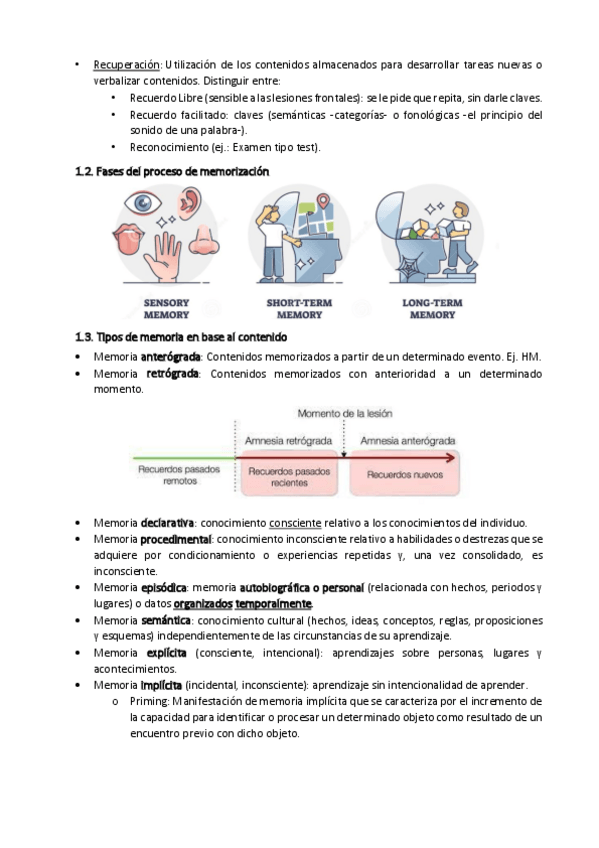 • Recuperación: Utilización de los contenidos almacenados para desarrollar tareas nuevas o verbalizar contenidos. Distinguir entre:
  • Recuerdo Libre (sensible a las lesiones frontales): se le pide que repita, sin darle claves.
  • Recuerdo facilitado: claves (semánticas -categorías- o fonológicas -el principio del sonido de una palabra-).
  • Reconocimiento (ej.: Examen tipo test).

1.2. Fases del proceso de memorización

SENSORY MEMORY

SHORT-TERM MEMORY

LONG-TERM MEMORY

1.3. Tipos de memoria en base al contenido

• Memoria anterógrada: Contenidos memorizados a partir de un determinado evento. Ej. HM.
• Memoria retrógrada: Contenidos memorizados con anterioridad a un determinado momento.

Momento de la lesión
Amnesia retrógrada
Amnesia anterógrada
Recuerdos pasados remotos
Recuerdos pasados recientes
Recuerdos nuevos

• Memoria declarativa: conocimiento consciente relativo a los conocimientos del individuo.
• Memoria procedimental: conocimiento inconsciente relativo a habilidades o destrezas que se adquiere por condicionamiento o experiencias repetidas y, una vez consolidado, es inconsciente.
• Memoria episódica: memoria autobiográfica o personal (relacionada con hechos, periodos y lugares) o datos organizados temporalmente.
• Memoria semántica: conocimiento cultural (hechos, ideas, conceptos, reglas, proposiciones y esquemas) independientemente de las circunstancias de su aprendizaje.
• Memoria explícita (consciente, intencional): aprendizajes sobre personas, lugares y acontecimientos.
• Memoria implícita (incidental, inconsciente): aprendizaje sin intencionalidad de aprender.
  o Priming: Manifestación de memoria implícita que se caracteriza por el incremento de la capacidad para identificar o procesar un determinado objeto como resultado de un encuentro previo con dicho objeto.