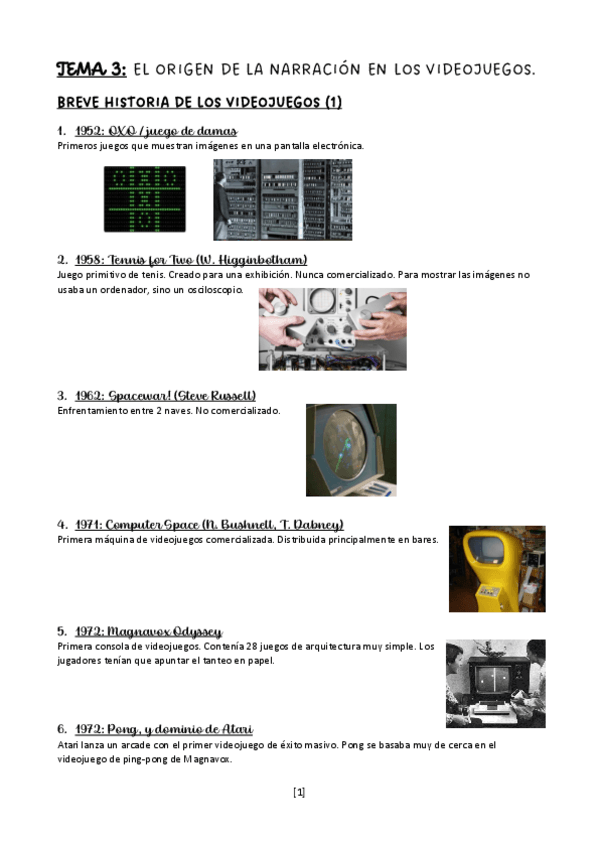 TEMA 3: EL ORIGEN DE LA NARRACIÓN EN LOS VIDEOJUEGOS.

BREVE HISTORIA DE LOS VIDEOJUEGOS (1)

1. 1952: OXO / juego de damas
Primeros juegos que muestran imágenes en una pantalla electrónica.

2. 1958: Tennis for Two (W. Higginbotham)
Juego primitivo de tenis. Creado para una exhibición. Nunca comercializado. Para mostrar las imágenes no usaba un ordenador, sino un osciloscopio.

3. 1962: Spacewar! (Steve Russell)
Enfrentamiento entre 2 naves. No comercializado.

4. 1971: Computer Space (N. Bushnell, T. Dabney)
Primera máquina de videojuegos comercializada. Distribuida principalmente en bares.

5. 1972: Magnavox Odyssey
Primera consola de videojuegos. Contenía 28 juegos de arquitectura muy simple. Los jugadores tenían que apuntar el tanteo en papel.

6. 1972: Pong, y dominio de Atari
Atari lanza un arcade con el primer videojuego de éxito masivo. Pong se basaba muy de cerca en el videojuego de ping-pong de Magnavox.

[1]