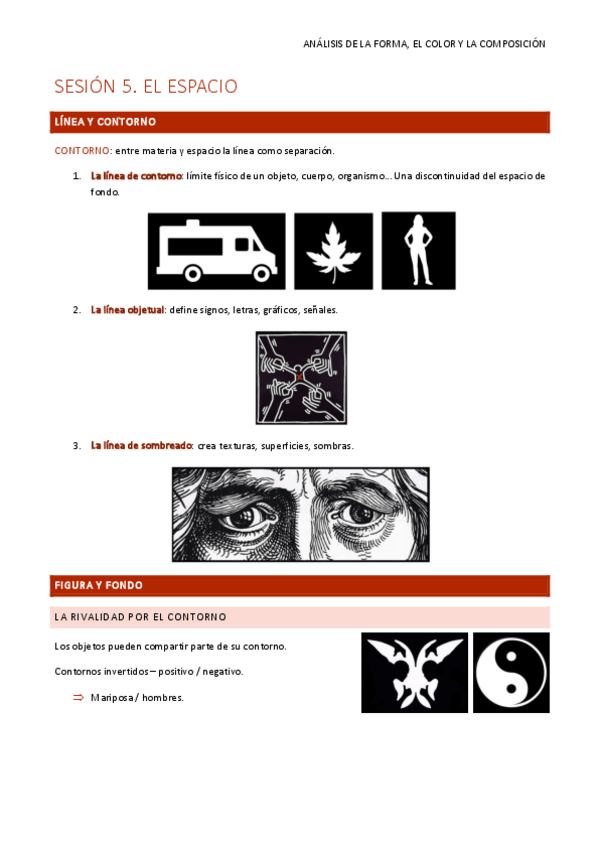 ANÁLISIS DE LA FORMA, EL COLOR Y LA COMPOSICIÓN

SESIÓN 5. EL ESPACIO

LÍNEA Y CONTORNO

CONTORNO: entre materia y espacio la línea como separación.

1. La línea de contorno: límite físico de un objeto, cuerpo, organismo… Una discontinuidad del espacio de fondo.

2. La línea objetual: define signos, letras, gráficos, señales.

3. La línea de sombreado: crea texturas, superficies, sombras.

FIGURA Y FONDO

LA RIVALIDAD POR EL CONTORNO

Los objetos pueden compartir parte de su contorno.

Contornos invertidos – positivo / negativo.

⇒ Mariposa / hombres.