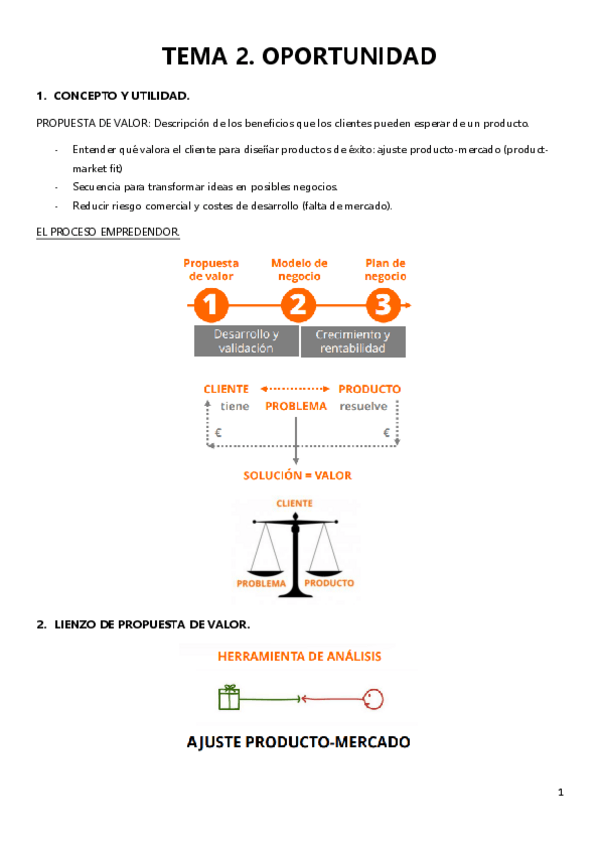 TEMA 2. OPORTUNIDAD

1. CONCEPTO Y UTILIDAD.

PROPUESTA DE VALOR: Descripción de los beneficios que los clientes pueden esperar de un producto.

- Entender qué valora el cliente para diseñar productos de éxito: ajuste producto-mercado (product-market fit)
- Secuencia para transformar ideas en posibles negocios.
- Reducir riesgo comercial y costes de desarrollo (falta de mercado).

EL PROCESO EMPREDENDOR.

Propuesta de valor
Modelo de negocio
Plan de negocio
1
2
3
Desarrollo y validación
Crecimiento y rentabilidad

CLIENTE
PRODUCTO
tiene
PROBLEMA
resuelve
€
€
SOLUCIÓN = VALOR

CLIENTE
PROBLEMA
PRODUCTO

2. LIENZO DE PROPUESTA DE VALOR.

HERRAMIENTA DE ANÁLISIS

AJUSTE PRODUCTO-MERCADO

1