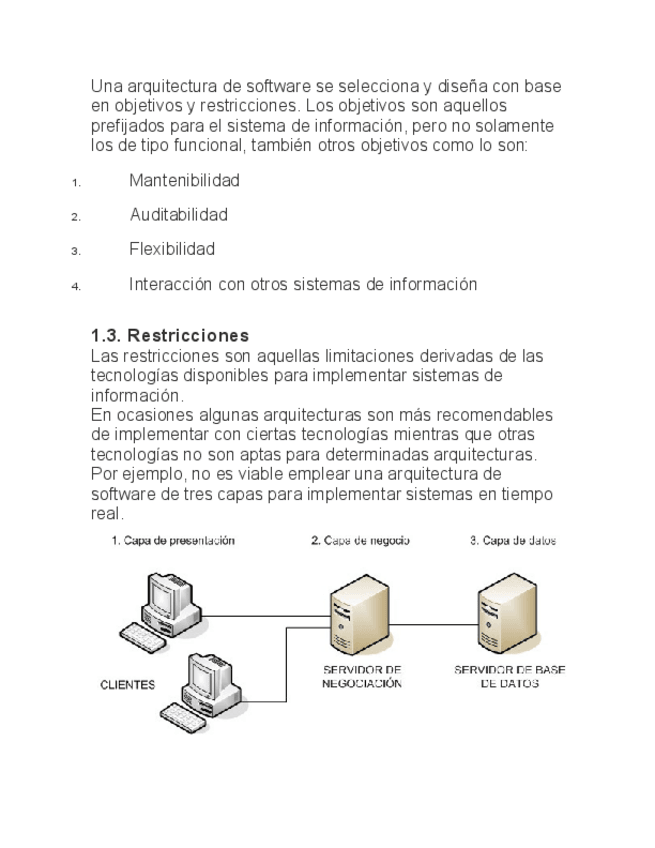 Una arquitectura de software se selecciona y diseña con base en objetivos y restricciones. Los objetivos son aquellos prefijados para el sistema de información, pero no solamente los de tipo funcional, también otros objetivos como lo son:

1. Mantenibilidad

2. Auditabilidad

3. Flexibilidad

4. Interacción con otros sistemas de información

1.3. Restricciones
Las restricciones son aquellas limitaciones derivadas de las tecnologías disponibles para implementar sistemas de información.
En ocasiones algunas arquitecturas son más recomendables de implementar con ciertas tecnologías mientras que otras tecnologías no son aptas para determinadas arquitecturas. Por ejemplo, no es viable emplear una arquitectura de software de tres capas para implementar sistemas en tiempo real.

1. Capa de presentación
2. Capa de negocio
3. Capa de datos

CLIENTES
SERVIDOR DE NEGOCIACIÓN
SERVIDOR DE BASE DE DATOS