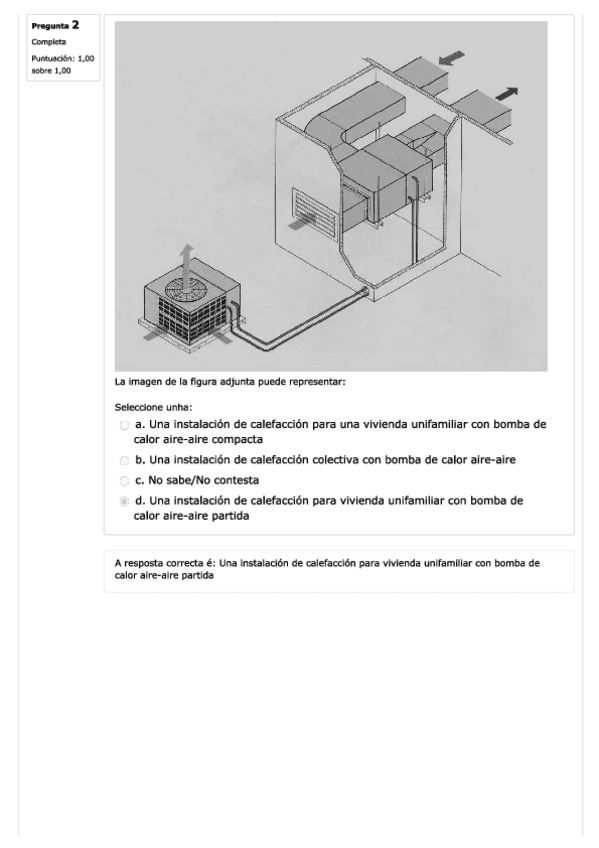 Pregunta 2
Completa
Puntuación: 1,00 sobre 1,00

La imagen de la figura adjunta puede representar:

Seleccione unha:
a. Una instalación de calefacción para una vivienda unifamiliar con bomba de calor aire-aire compacta
b. Una instalación de calefacción colectiva con bomba de calor aire-aire
c. No sabe/No contesta
d. Una instalación de calefacción para vivienda unifamiliar con bomba de calor aire-aire partida

A resposta correcta é: Una instalación de calefacción para vivienda unifamiliar con bomba de calor aire-aire partida