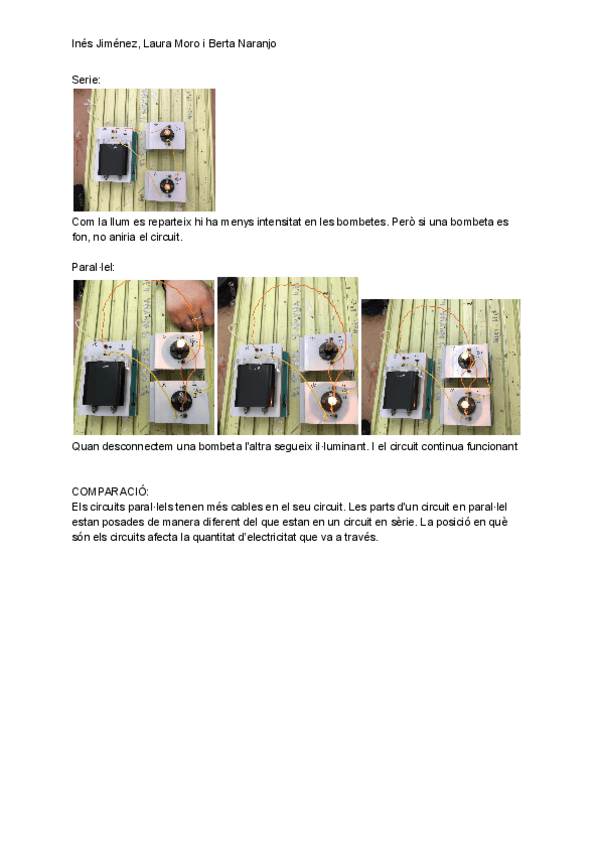 Inés Jiménez, Laura Moro i Berta Naranjo

Serie:

Com la llum es reparteix hi ha menys intensitat en les bombetes. Però si una bombeta es fon, no aniria el circuit.

Paral·lel:

Quan desconnectem una bombeta l'altra segueix il·luminant. I el circuit continua funcionant

COMPARACIÓ:
Els circuits paral·lels tenen més cables en el seu circuit. Les parts d'un circuit en paral·lel estan posades de manera diferent del que estan en un circuit en sèrie. La posició en què són els circuits afecta la quantitat d'electricitat que va a través.