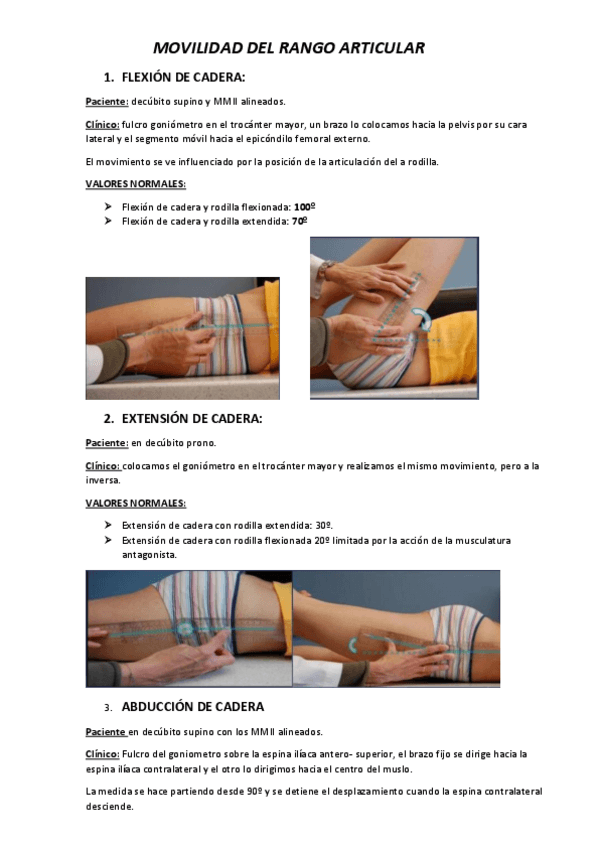 MOVILIDAD DEL RANGO ARTICULAR

1. FLEXIÓN DE CADERA:

Paciente: decúbito supino y MMII alineados.

Clínico: fulcro goniómetro en el trocánter mayor, un brazo lo colocamos hacia la pelvis por su cara lateral y el segmento móvil hacia el epicóndilo femoral externo.

El movimiento se ve influenciado por la posición de la articulación del a rodilla.

VALORES NORMALES:

➤ Flexión de cadera y rodilla flexionada: 100º
➤ Flexión de cadera y rodilla extendida: 70º

2. EXTENSIÓN DE CADERA:

Paciente: en decúbito prono.

Clínico: colocamos el goniómetro en el trocánter mayor y realizamos el mismo movimiento, pero a la inversa.

VALORES NORMALES:

➤ Extensión de cadera con rodilla extendida: 30º.
➤ Extensión de cadera con rodilla flexionada 20º limitada por la acción de la musculatura antagonista.

3. ABDUCCIÓN DE CADERA

Paciente en decúbito supino con los MMII alineados.

Clínico: Fulcro del goniometro sobre la espina ilíaca antero- superior, el brazo fijo se dirige hacia la espina ilíaca contralateral y el otro lo dirigimos hacia el centro del muslo.

La medida se hace partiendo desde 90º y se detiene el desplazamiento cuando la espina contralateral desciende.