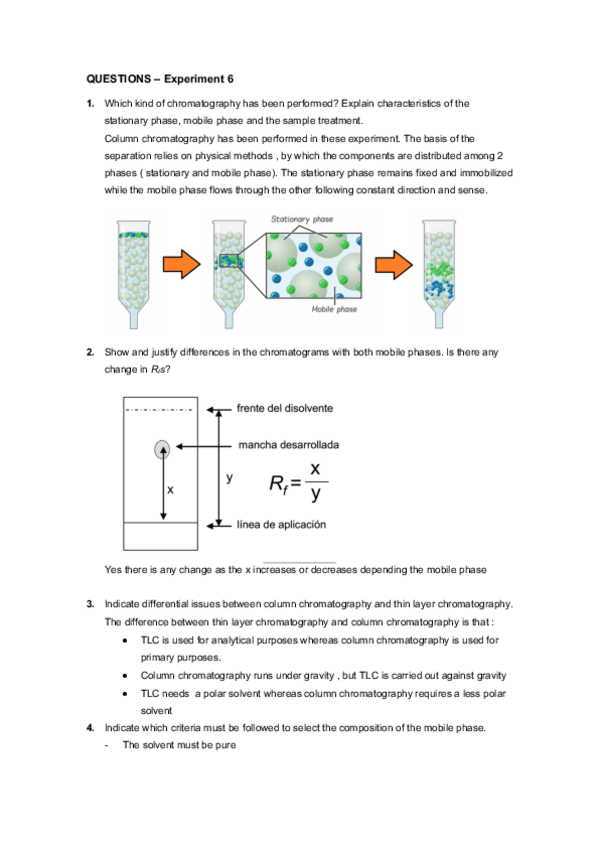 QUESTIONS – Experiment 6

1. Which kind of chromatography has been performed? Explain characteristics of the stationary phase, mobile phase and the sample treatment.
Column chromatography has been performed in these experiment. The basis of the separation relies on physical methods , by which the components are distributed among 2 phases ( stationary and mobile phase). The stationary phase remains fixed and immobilized while the mobile phase flows through the other following constant direction and sense.

Stationary phase

Mobile phase

2. Show and justify differences in the chromatograms with both mobile phases. Is there any change in $R_f$s?

frente del disolvente

mancha desarrollada

x

y

$R_f = \frac{x}{y}$

línea de aplicación

Yes there is any change as the x increases or decreases depending the mobile phase

3. Indicate differential issues between column chromatography and thin layer chromatography.
The difference between thin layer chromatography and column chromatography is that :
• TLC is used for analytical purposes whereas column chromatography is used for primary purposes.
• Column chromatography runs under gravity , but TLC is carried out against gravity
• TLC needs a polar solvent whereas column chromatography requires a less polar solvent

4. Indicate which criteria must be followed to select the composition of the mobile phase.
- The solvent must be pure