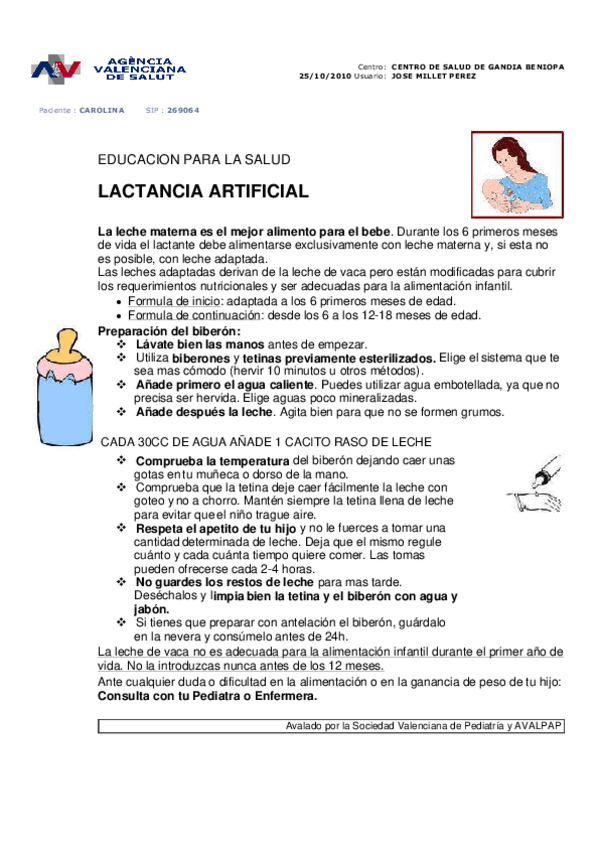 AGÈNCIA VALENCIANA DE SALUT

Centro: CENTRO DE SALUD DE GANDIA BENIOPA
25/10/2010 Usuario: JOSE MILLET PEREZ

Paciente : CAROLINA SIP : 269064

EDUCACION PARA LA SALUD

LACTANCIA ARTIFICIAL

La leche materna es el mejor alimento para el bebe. Durante los 6 primeros meses de vida el lactante debe alimentarse exclusivamente con leche materna y, si esta no es posible, con leche adaptada.
Las leches adaptadas derivan de la leche de vaca pero están modificadas para cubrir los requerimientos nutricionales y ser adecuadas para la alimentación infantil.
• Formula de inicio: adaptada a los 6 primeros meses de edad.
• Formula de continuación: desde los 6 a los 12-18 meses de edad.
Preparación del biberón:
❖ Lávate bien las manos antes de empezar.
❖ Utiliza biberones y tetinas previamente esterilizados. Elige el sistema que te sea mas cómodo (hervir 10 minutos u otros métodos).
❖ Añade primero el agua caliente. Puedes utilizar agua embotellada, ya que no precisa ser hervida. Elige aguas poco mineralizadas.
❖ Añade después la leche. Agita bien para que no se formen grumos.

CADA 30CC DE AGUA AÑADE 1 CACITO RASO DE LECHE
❖ Comprueba la temperatura del biberón dejando caer unas gotas en tu muñeca o dorso de la mano.
❖ Comprueba que la tetina deje caer fácilmente la leche con goteo y no a chorro. Mantén siempre la tetina llena de leche para evitar que el niño trague aire.
❖ Respeta el apetito de tu hijo y no le fuerces a tomar una cantidad determinada de leche. Deja que el mismo regule cuánto y cada cuánta tiempo quiere comer. Las tomas pueden ofrecerse cada 2-4 horas.
❖ No guardes los restos de leche para mas tarde. Deséchalos y limpia bien la tetina y el biberón con agua y jabón.
❖ Si tienes que preparar con antelación el biberón, guárdalo en la nevera y consúmelo antes de 24h.
La leche de vaca no es adecuada para la alimentación infantil durante el primer año de vida. No la introduzcas nunca antes de los 12 meses.
Ante cualquier duda o dificultad en la alimentación o en la ganancia de peso de tu hijo: Consulta con tu Pediatra o Enfermera.

Avalado por la Sociedad Valenciana de Pediatría y AVALPAP