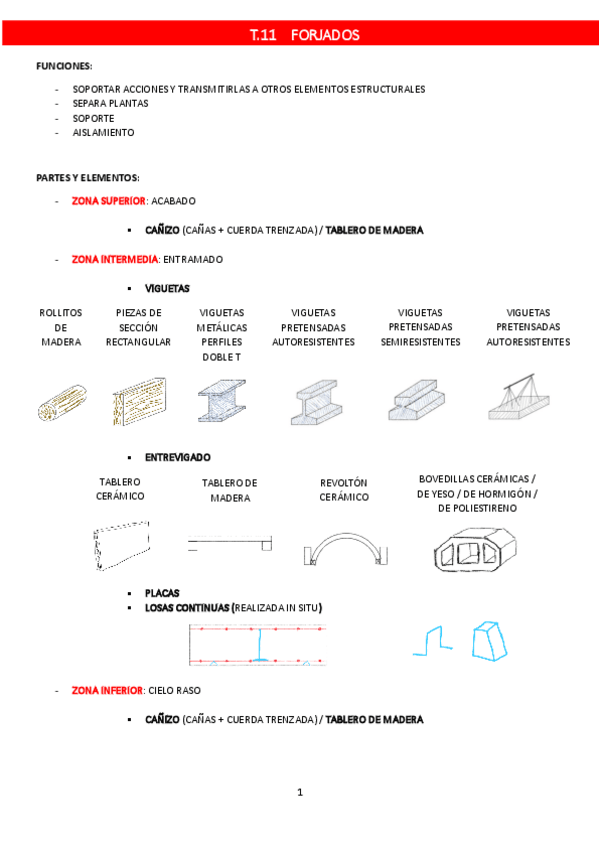 T.11 FORJADOS

FUNCIONES:

- SOPORTAR ACCIONES Y TRANSMITIRLAS A OTROS ELEMENTOS ESTRUCTURALES
- SEPARA PLANTAS
- SOPORTE
- AISLAMIENTO

PARTES Y ELEMENTOS:

- ZONA SUPERIOR: ACABADO

▪ CAÑIZO (CAÑAS + CUERDA TRENZADA) / TABLERO DE MADERA

- ZONA INTERMEDIA: ENTRAMADO

▪ VIGUETAS

ROLLITOS DE MADERA

PIEZAS DE SECCIÓN RECTANGULAR

VIGUETAS METÁLICAS PERFILES DOBLE T

VIGUETAS PRETENSADAS AUTORESISTENTES

VIGUETAS PRETENSADAS SEMIRESISTENTES

VIGUETAS PRETENSADAS AUTORESISTENTES

▪ ENTREVIGADO

TABLERO CERÁMICO

TABLERO DE MADERA

REVOLTÓN CERÁMICO

BOVEDILLAS CERÁMICAS / DE YESO / DE HORMIGÓN / DE POLIESTIRENO

▪ PLACAS
▪ LOSAS CONTINUAS (REALIZADA IN SITU)

- ZONA INFERIOR: CIELO RASO

▪ CAÑIZO (CAÑAS + CUERDA TRENZADA) / TABLERO DE MADERA

1