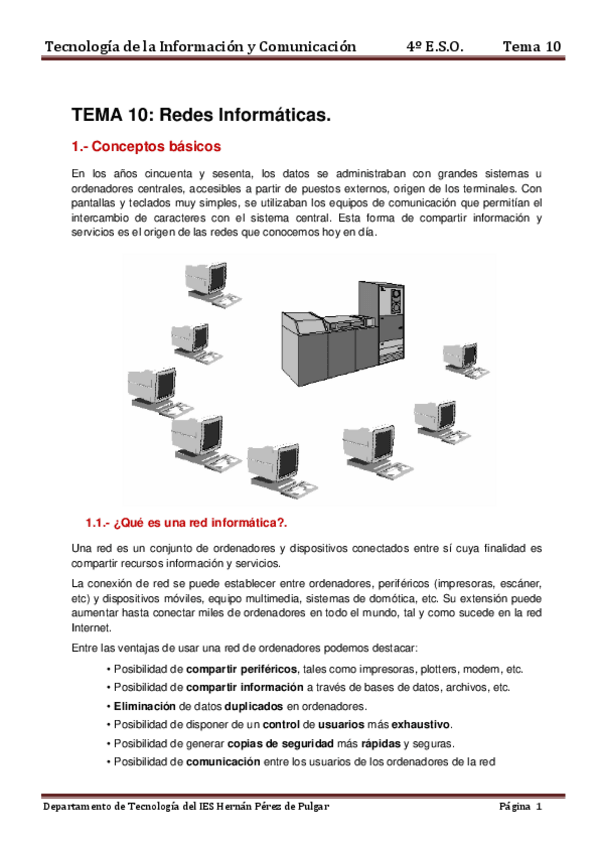 Tecnología de la Información y Comunicación 4º E.S.O. Tema 10

TEMA 10: Redes Informáticas.

1.- Conceptos básicos

En los años cincuenta y sesenta, los datos se administraban con grandes sistemas u ordenadores centrales, accesibles a partir de puestos externos, origen de los terminales. Con pantallas y teclados muy simples, se utilizaban los equipos de comunicación que permitían el intercambio de caracteres con el sistema central. Esta forma de compartir información y servicios es el origen de las redes que conocemos hoy en día.

1.1.- ¿Qué es una red informática?.

Una red es un conjunto de ordenadores y dispositivos conectados entre sí cuya finalidad es compartir recursos información y servicios.

La conexión de red se puede establecer entre ordenadores, periféricos (impresoras, escáner, etc) y dispositivos móviles, equipo multimedia, sistemas de domótica, etc. Su extensión puede aumentar hasta conectar miles de ordenadores en todo el mundo, tal y como sucede en la red Internet.

Entre las ventajas de usar una red de ordenadores podemos destacar:

• Posibilidad de compartir periféricos, tales como impresoras, plotters, modem, etc.
• Posibilidad de compartir información a través de bases de datos, archivos, etc.
• Eliminación de datos duplicados en ordenadores.
• Posibilidad de disponer de un control de usuarios más exhaustivo.
• Posibilidad de generar copias de seguridad más rápidas y seguras.
• Posibilidad de comunicación entre los usuarios de los ordenadores de la red

Departamento de Tecnología del IES Hernán Pérez de Pulgar Página 1