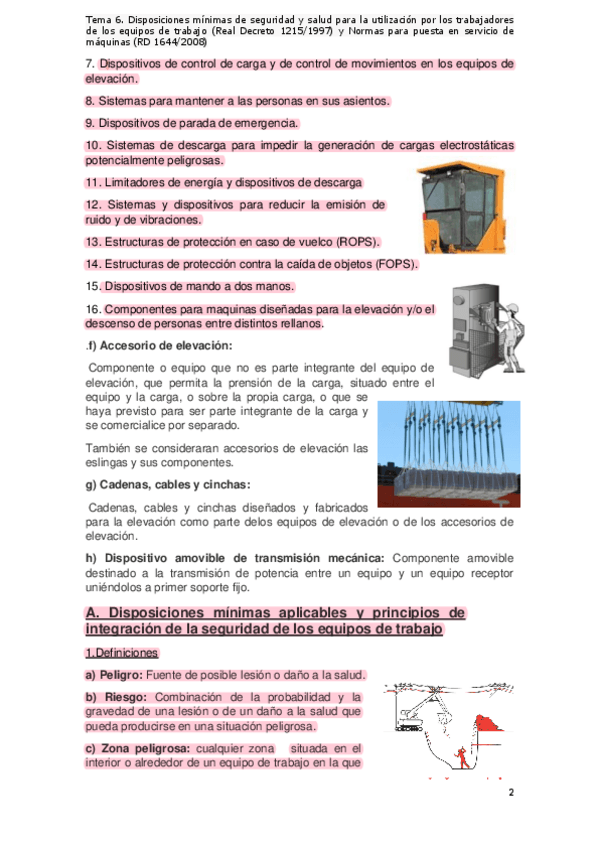 Tema 6. Disposiciones mínimas de seguridad y salud para la utilización por los trabajadores de los equipos de trabajo (Real Decreto 1215/1997) y Normas para puesta en servicio de máquinas (RD 1644/2008)

7. Dispositivos de control de carga y de control de movimientos en los equipos de elevación.

8. Sistemas para mantener a las personas en sus asientos.

9. Dispositivos de parada de emergencia.

10. Sistemas de descarga para impedir la generación de cargas electrostáticas potencialmente peligrosas.

11. Limitadores de energía y dispositivos de descarga

12. Sistemas y dispositivos para reducir la emisión de ruido y de vibraciones.

13. Estructuras de protección en caso de vuelco (ROPS).

14. Estructuras de protección contra la caída de objetos (FOPS).

15. Dispositivos de mando a dos manos.

16. Componentes para maquinas diseñadas para la elevación y/o el descenso de personas entre distintos rellanos.

.f) Accesorio de elevación:

Componente o equipo que no es parte integrante del equipo de elevación, que permita la prensión de la carga, situado entre el equipo y la carga, o sobre la propia carga, o que se haya previsto para ser parte integrante de la carga y se comercialice por separado.

También se consideraran accesorios de elevación las eslingas y sus componentes.

g) Cadenas, cables y cinchas:

Cadenas, cables y cinchas diseñados y fabricados para la elevación como parte delos equipos de elevación o de los accesorios de elevación.

h) Dispositivo amovible de transmisión mecánica: Componente amovible destinado a la transmisión de potencia entre un equipo y un equipo receptor uniéndolos a primer soporte fijo.

A. Disposiciones mínimas aplicables y principios de integración de la seguridad de los equipos de trabajo

1.Definiciones

a) Peligro: Fuente de posible lesión o daño a la salud.

b) Riesgo: Combinación de la probabilidad y la gravedad de una lesión o de un daño a la salud que pueda producirse en una situación peligrosa.

c) Zona peligrosa: cualquier zona situada en el interior o alrededor de un equipo de trabajo en la que

2