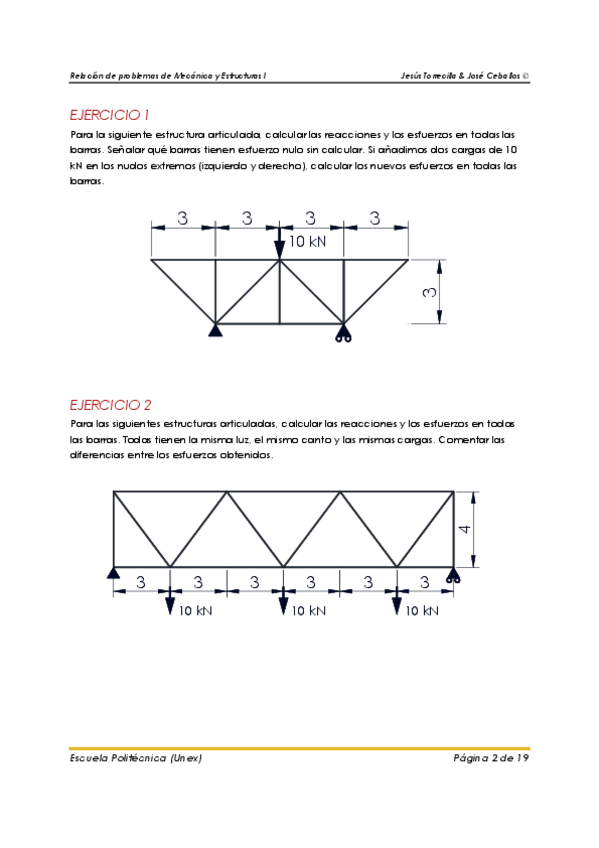 Relación de problemas de Mecánica y Estructuras I    Jesús Torrecilla & José Ceballos ©

EJERCICIO 1

Para la siguiente estructura articulada, calcular las reacciones y los esfuerzos en todas las barras. Señalar qué barras tienen esfuerzo nulo sin calcular. Si añadimos dos cargas de 10 kN en los nudos extremos (izquierdo y derecho), calcular los nuevos esfuerzos en todas las barras.

3 3 3 3
10 kN
3

EJERCICIO 2

Para las siguientes estructuras articuladas, calcular las reacciones y los esfuerzos en todas las barras. Todas tienen la misma luz, el mismo canto y las mismas cargas. Comentar las diferencias entre los esfuerzos obtenidos.

4
3 3 3 3 3 3
10 kN 10 kN 10 kN

Escuela Politécnica (Unex)    Página 2 de 19