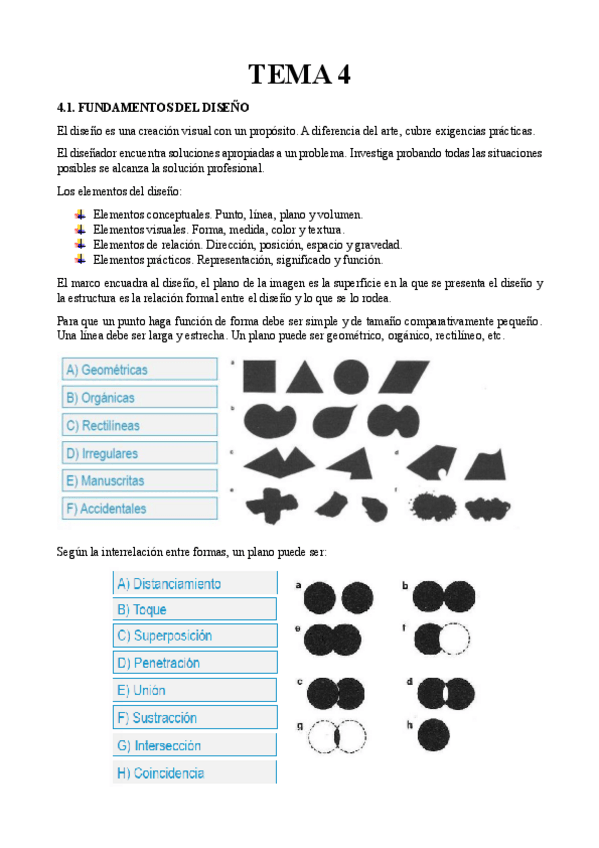 TEMA 4

4.1. FUNDAMENTOS DEL DISEÑO

El diseño es una creación visual con un propósito. A diferencia del arte, cubre exigencias prácticas.

El diseñador encuentra soluciones apropiadas a un problema. Investiga probando todas las situaciones posibles se alcanza la solución profesional.

Los elementos del diseño:

Elementos conceptuales. Punto, línea, plano y volumen.
Elementos visuales. Forma, medida, color y textura.
Elementos de relación. Dirección, posición, espacio y gravedad.
Elementos prácticos. Representación, significado y función.

El marco encuadra al diseño, el plano de la imagen es la superficie en la que se presenta el diseño y la estructura es la relación formal entre el diseño y lo que se lo rodea.

Para que un punto haga función de forma debe ser simple y de tamaño comparativamente pequeño. Una línea debe ser larga y estrecha. Un plano puede ser geométrico, orgánico, rectilíneo, etc.

A) Geométricas
B) Orgánicas
C) Rectilíneas
D) Irregulares
E) Manuscritas
F) Accidentales

a
b
c
d
e
f

Según la interrelación entre formas, un plano puede ser:

A) Distanciamiento
B) Toque
C) Superposición
D) Penetración
E) Unión
F) Sustracción
G) Intersección
H) Coincidencia

a
b
e
f
c
d
g
h